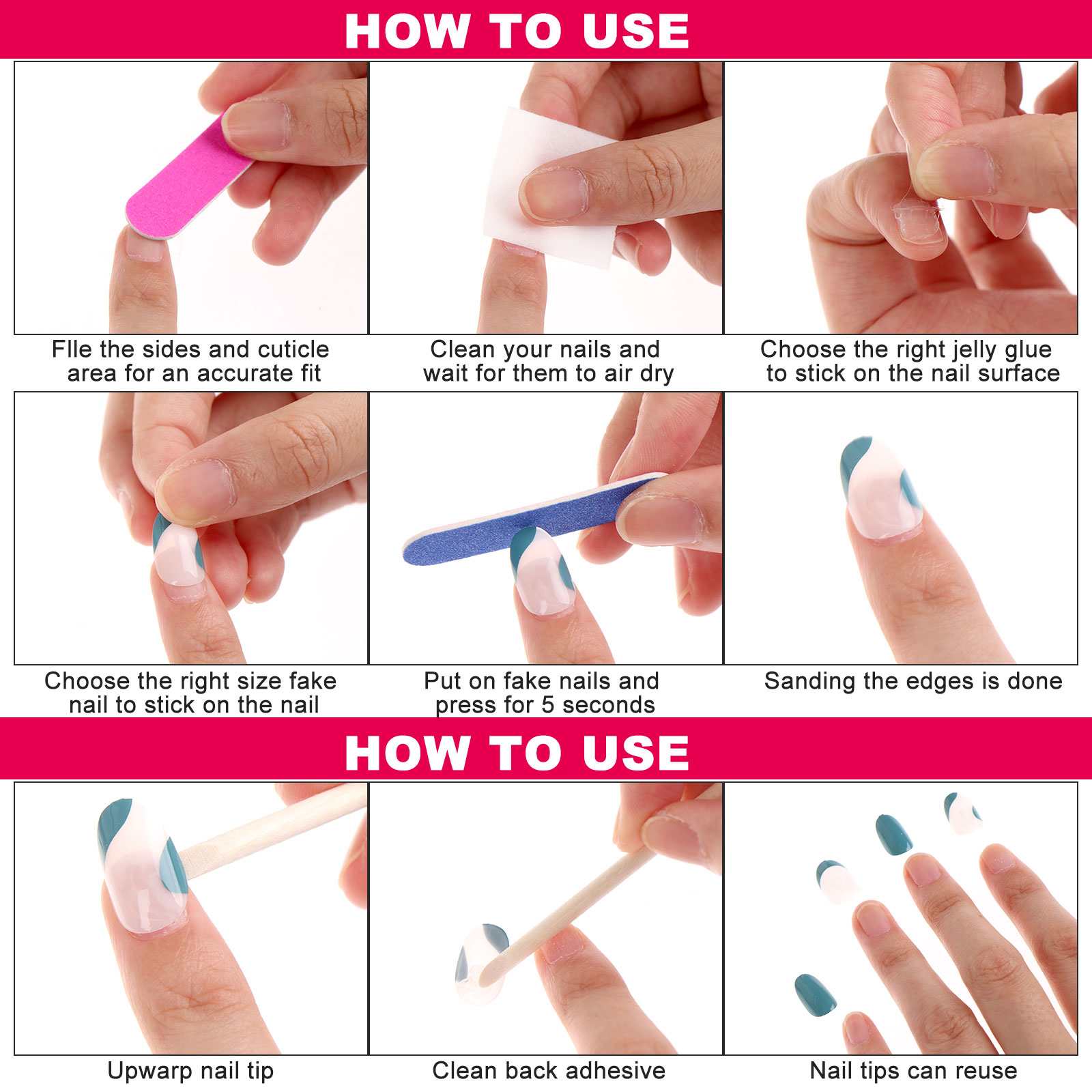 HOW TO USE

FIle the sides and cuticle area for an accurate fit

Clean your nails and wait for them to air dry

Choose the right jelly glue to stick on the nail surface

Choose the right size fake nail to stick on the nail

Put on fake nails and press for 5 seconds

Sanding the edges is done

HOW TO USE

Upwarp nail tip

Clean back adhesive

Nail tips can reuse