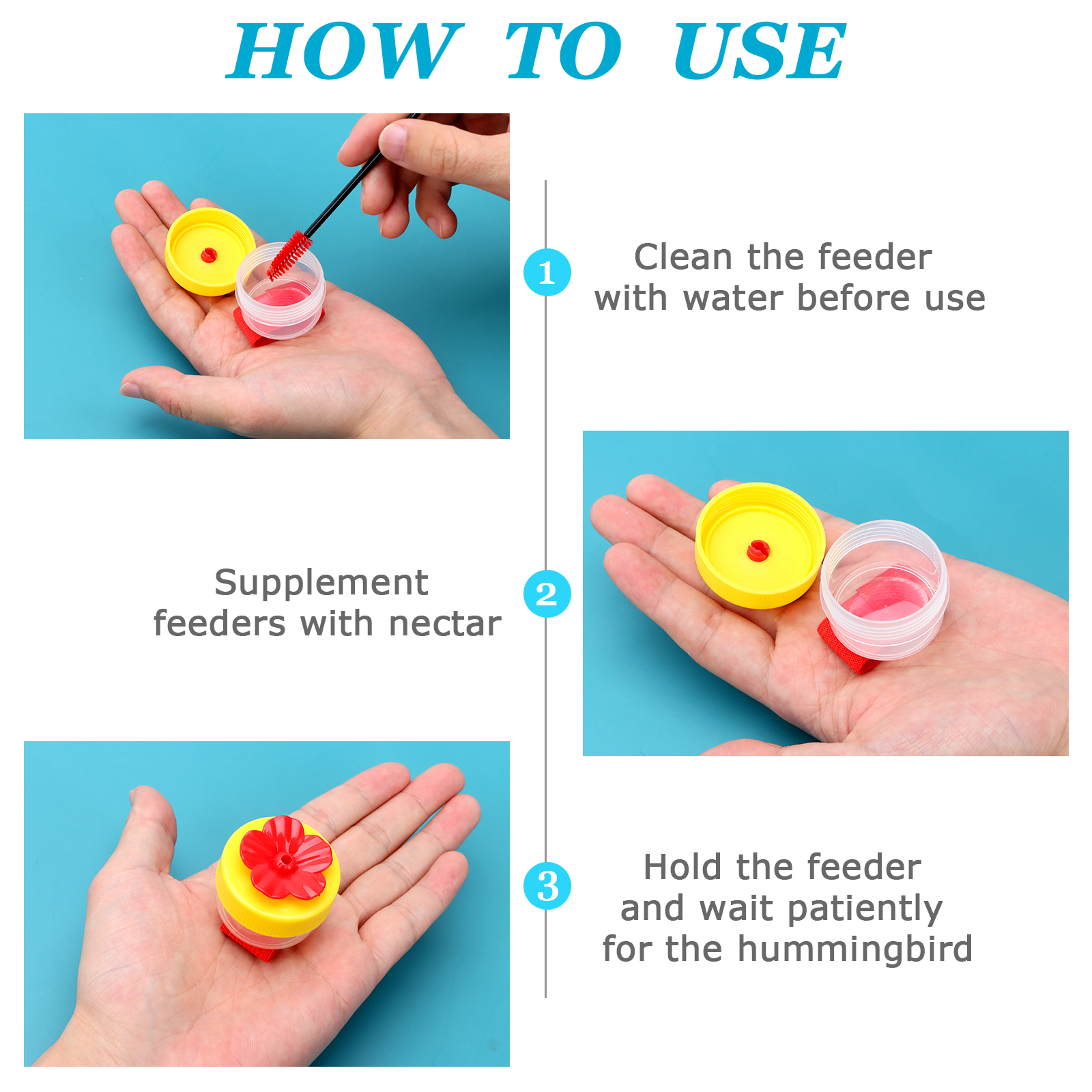 HOW TO USE

1

Clean the feeder
with water before use

Supplement
feeders with nectar

2

3

Hold the feeder
and wait patiently
for the hummingbird