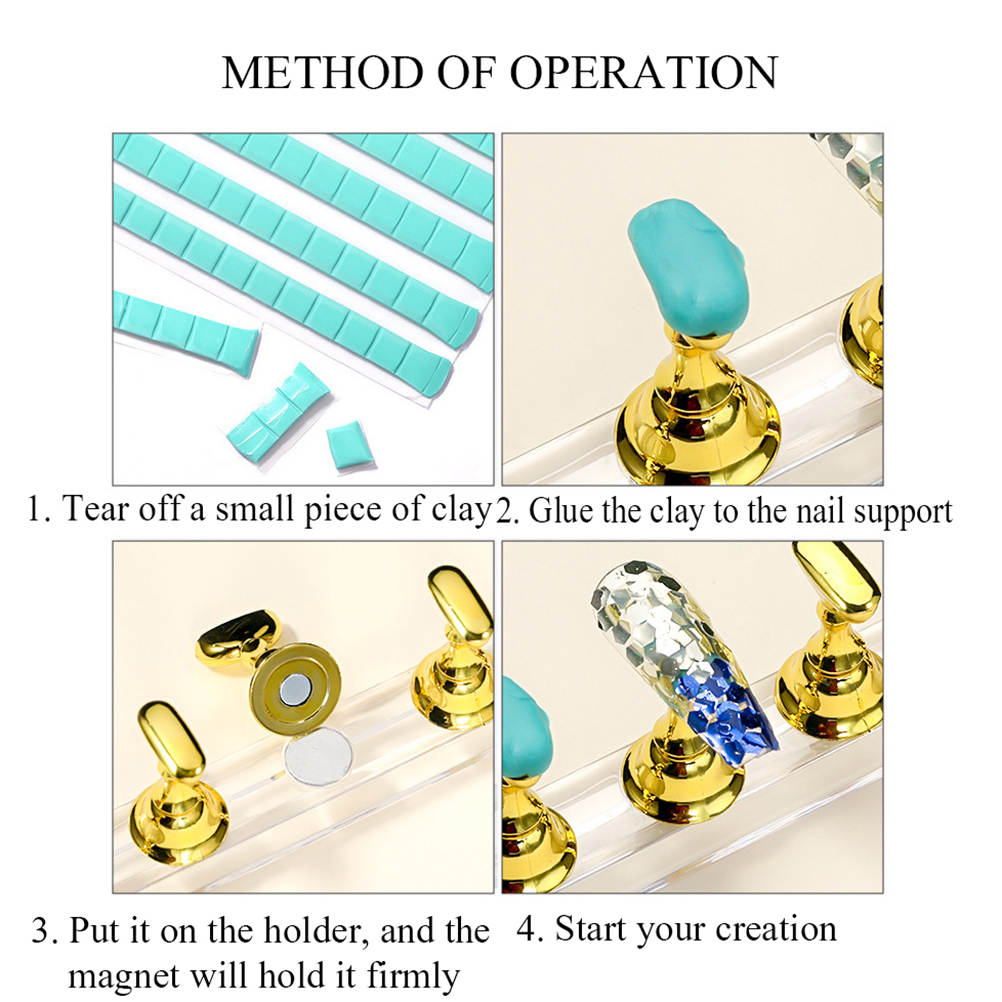 METHOD OF OPERATION

1. Tear off a small piece of clay

2. Glue the clay to the nail support

3. Put it on the holder, and the magnet will hold it firmly

4. Start your creation