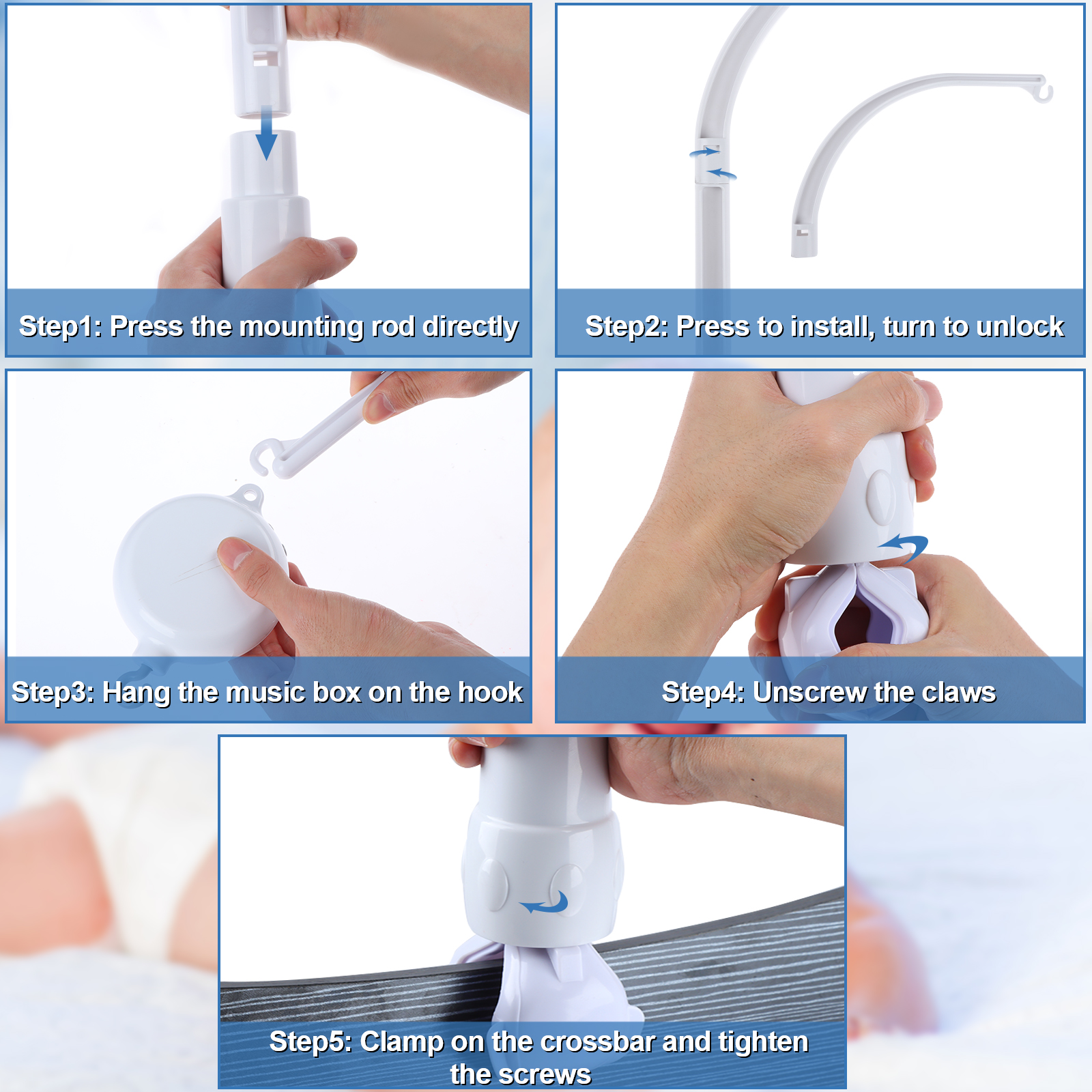 Step1: Press the mounting rod directly

Step2: Press to install, turn to unlock

Step3: Hang the music box on the hook

Step4: Unscrew the claws

Step5: Clamp on the crossbar and tighten the screws