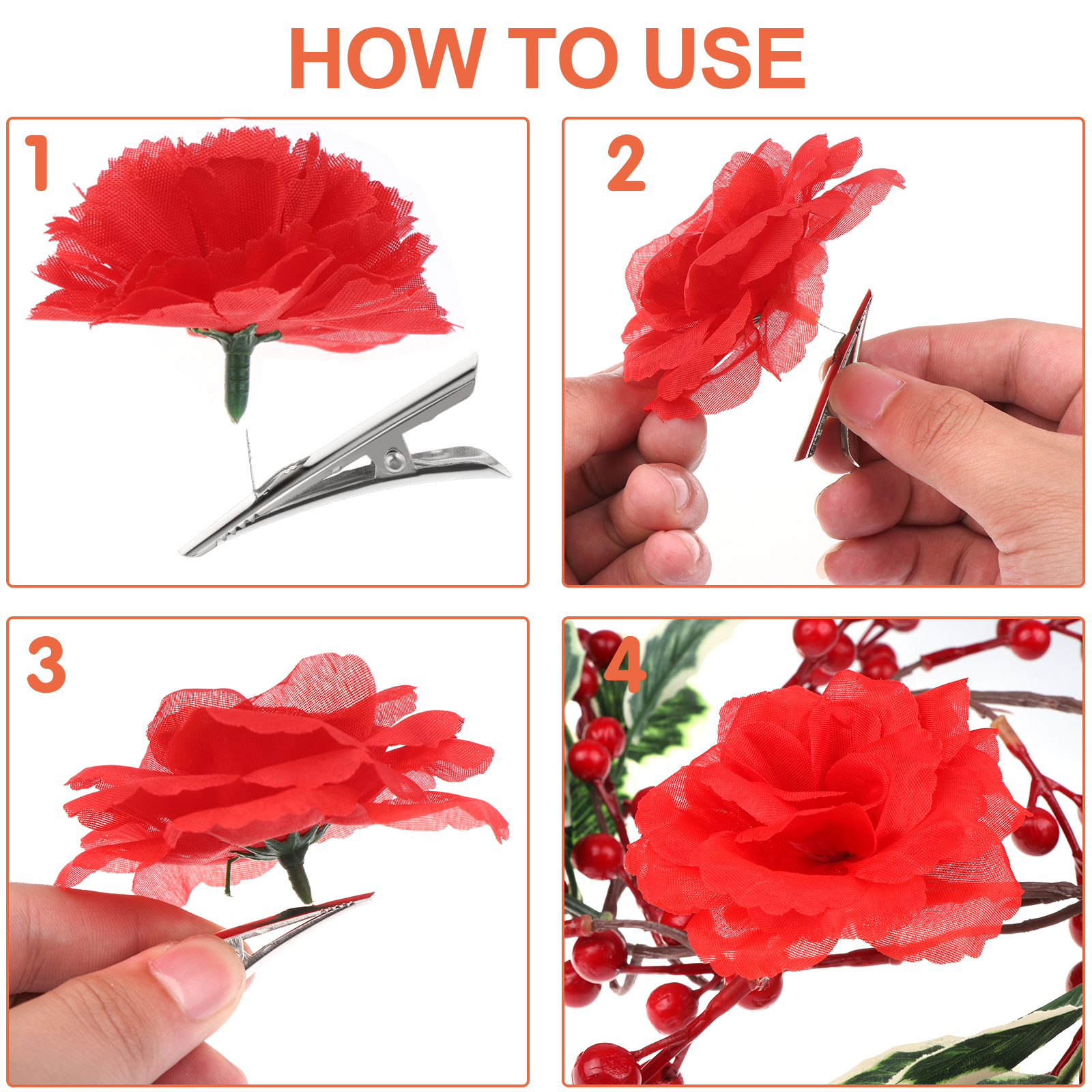 HOW TO USE

1

2

3

4