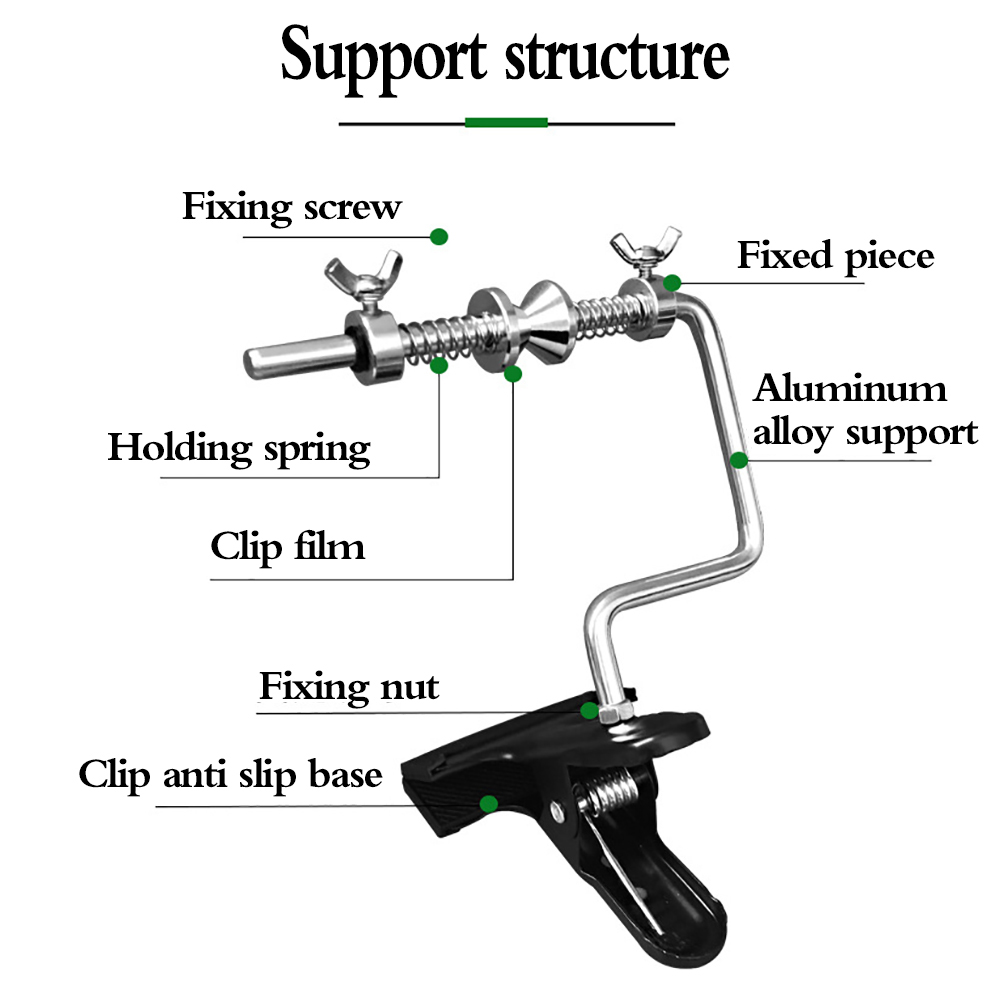 Support structure

Fixing screw

Fixed piece

Aluminum alloy support

Holding spring

Clip film

Fixing nut

Clip anti slip base