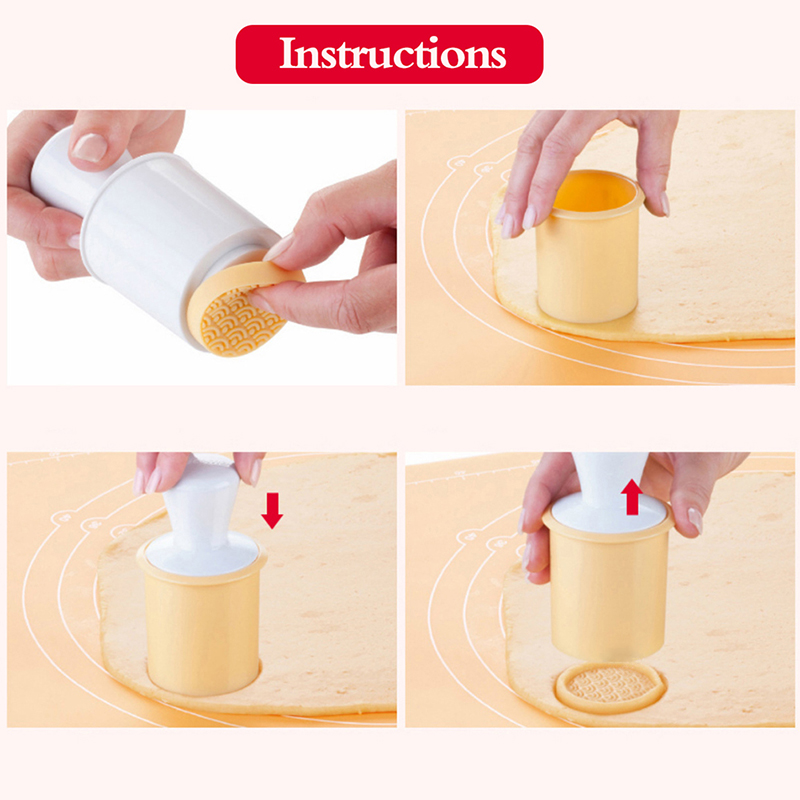 Instructions