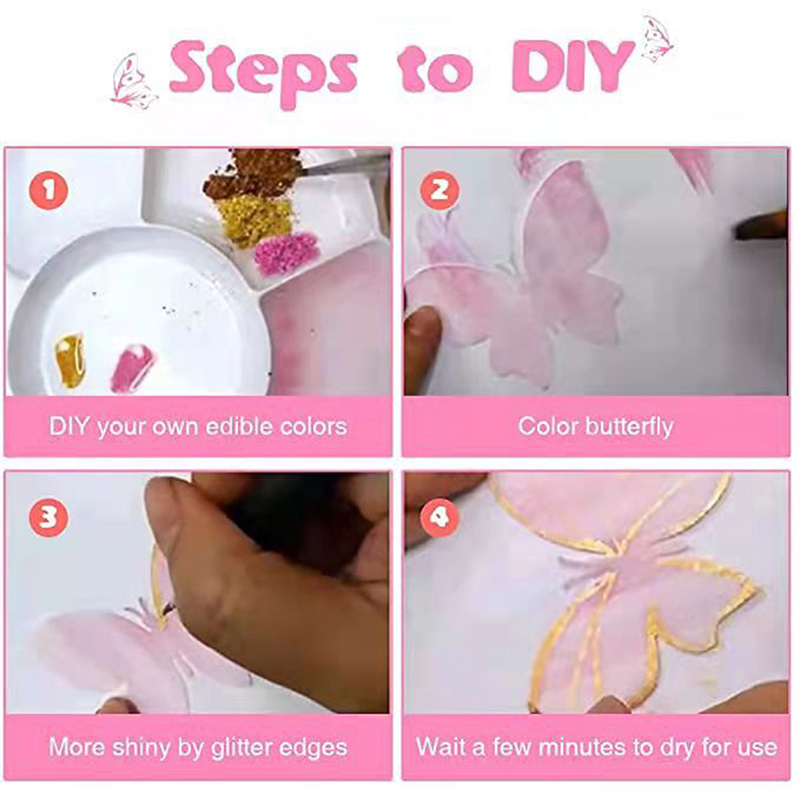 Steps to DIY

1
DIY your own edible colors

2
Color butterfly

3
More shiny by glitter edges

4
Wait a few minutes to dry for use