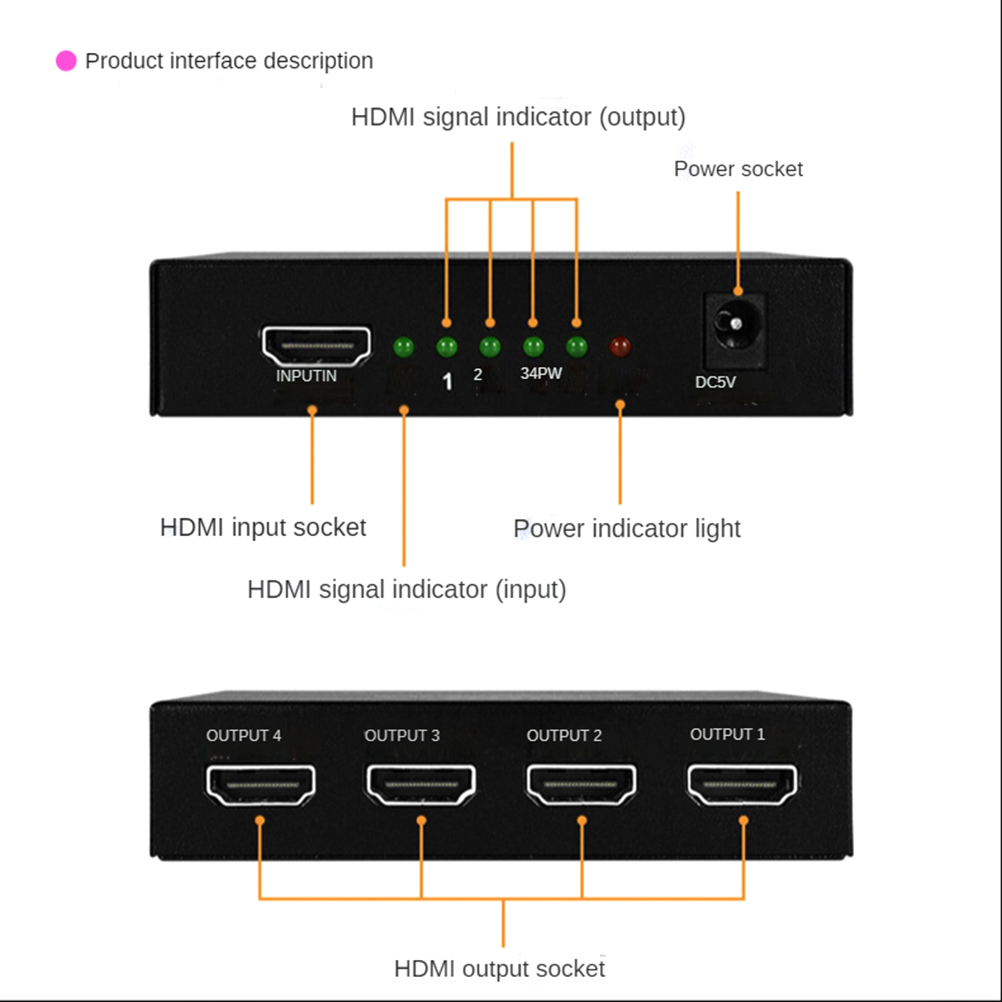 Product interface description

HDMI signal indicator (output)

Power socket

INPUTIN

1

2

34PW

DC5V

HDMI input socket

Power indicator light

HDMI signal indicator (input)

OUTPUT 4

OUTPUT 3

OUTPUT 2

OUTPUT 1

HDMI output socket