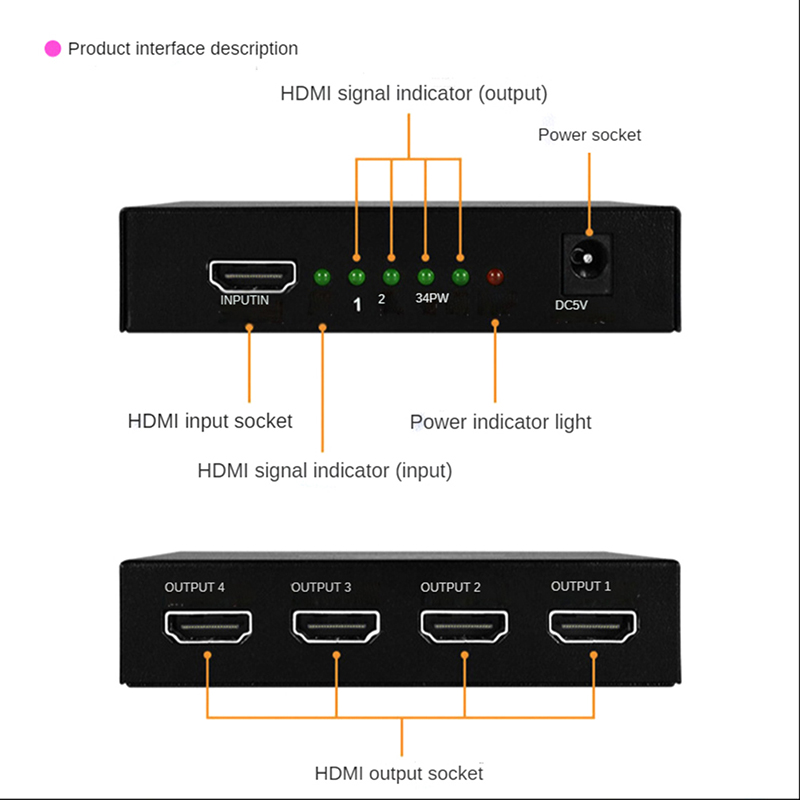 Product interface description

HDMI signal indicator (output)

Power socket

INPUTIN

1

2

34PW

DC5V

HDMI input socket

Power indicator light

HDMI signal indicator (input)

OUTPUT 4

OUTPUT 3

OUTPUT 2

OUTPUT 1

HDMI output socket