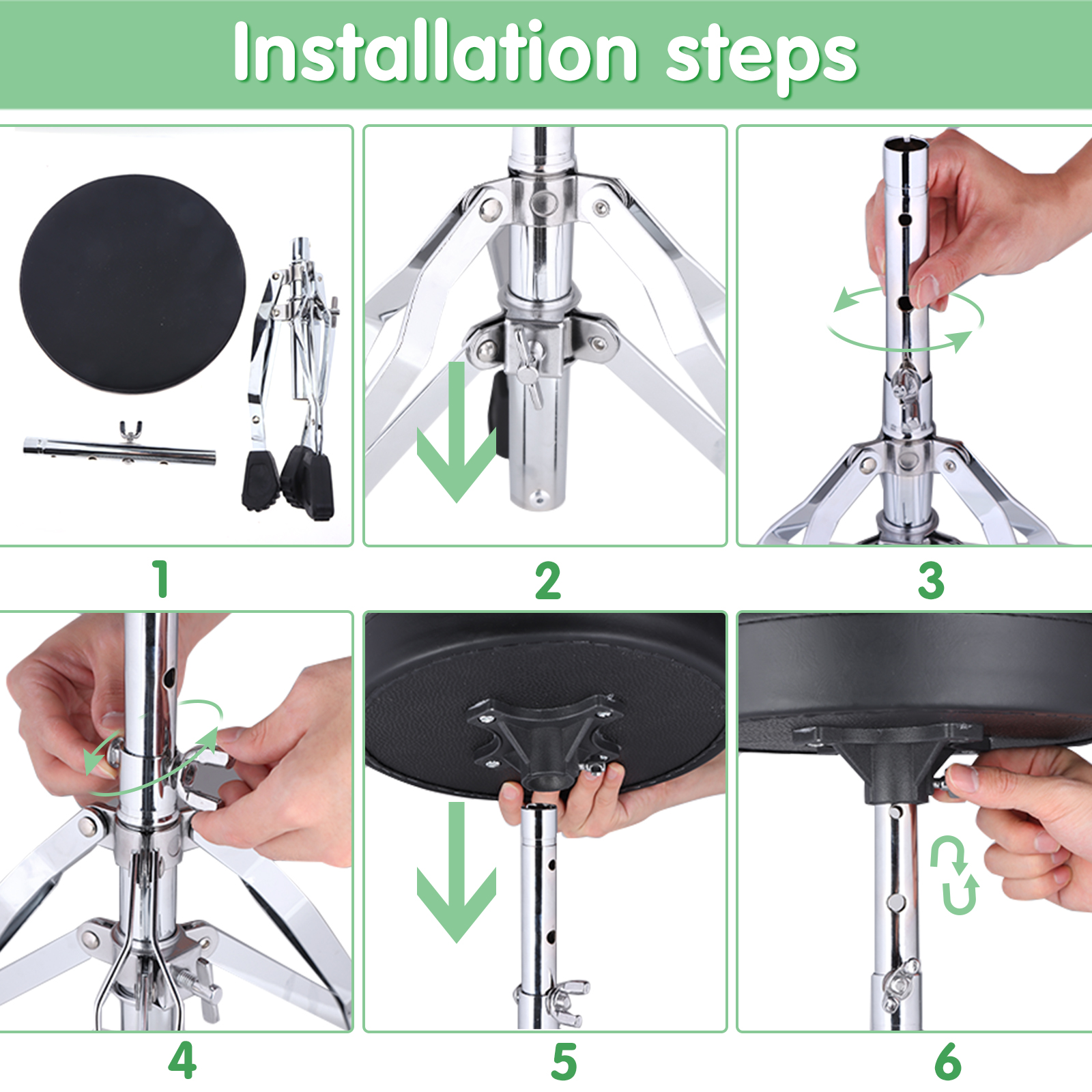 Installation steps

1

2

3

4

5

6