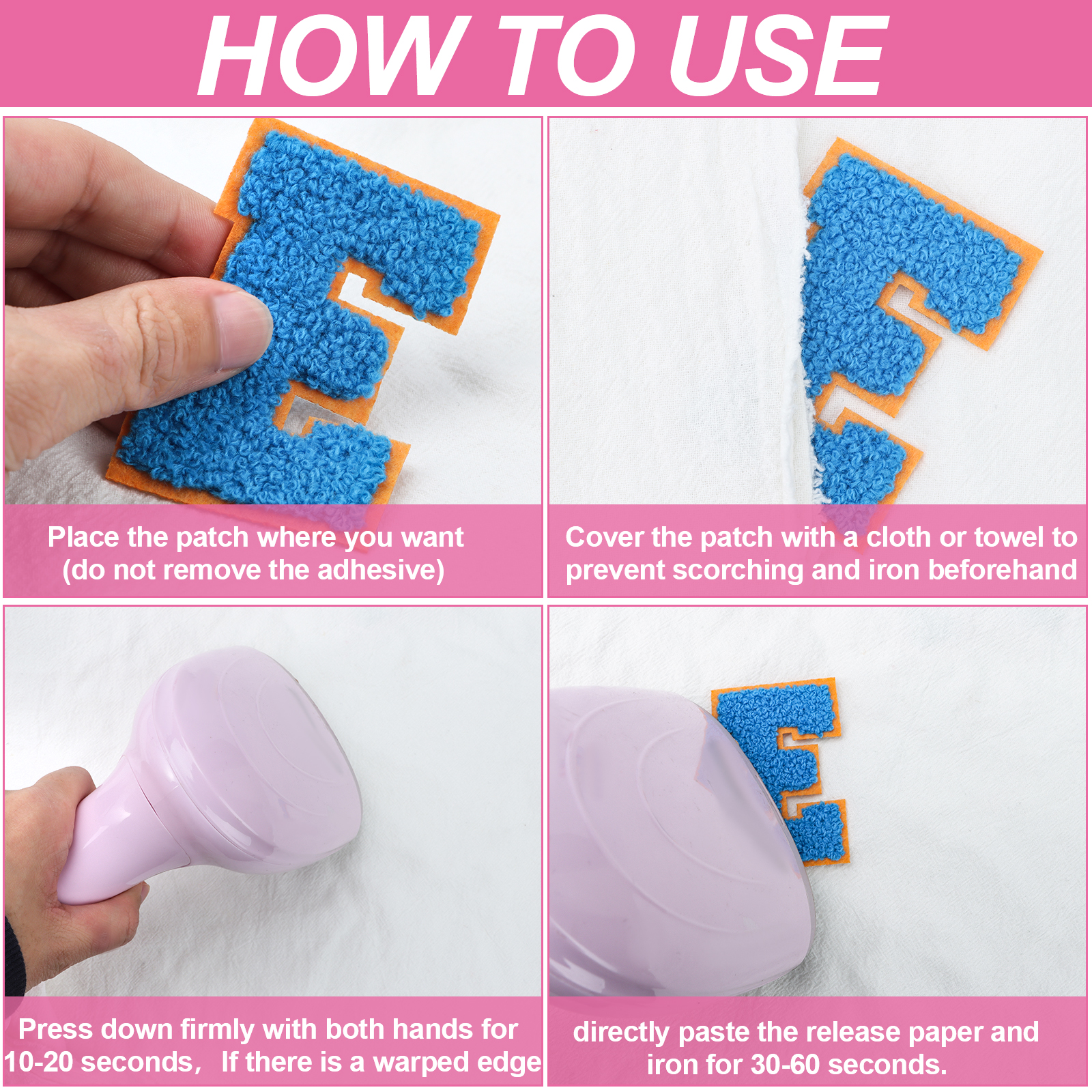 HOW TO USE

Place the patch where you want (do not remove the adhesive)

Cover the patch with a cloth or towel to prevent scorching and iron beforehand

Press down firmly with both hands for 10-20 seconds， If there is a warped edge

directly paste the release paper and iron for 30-60 seconds.