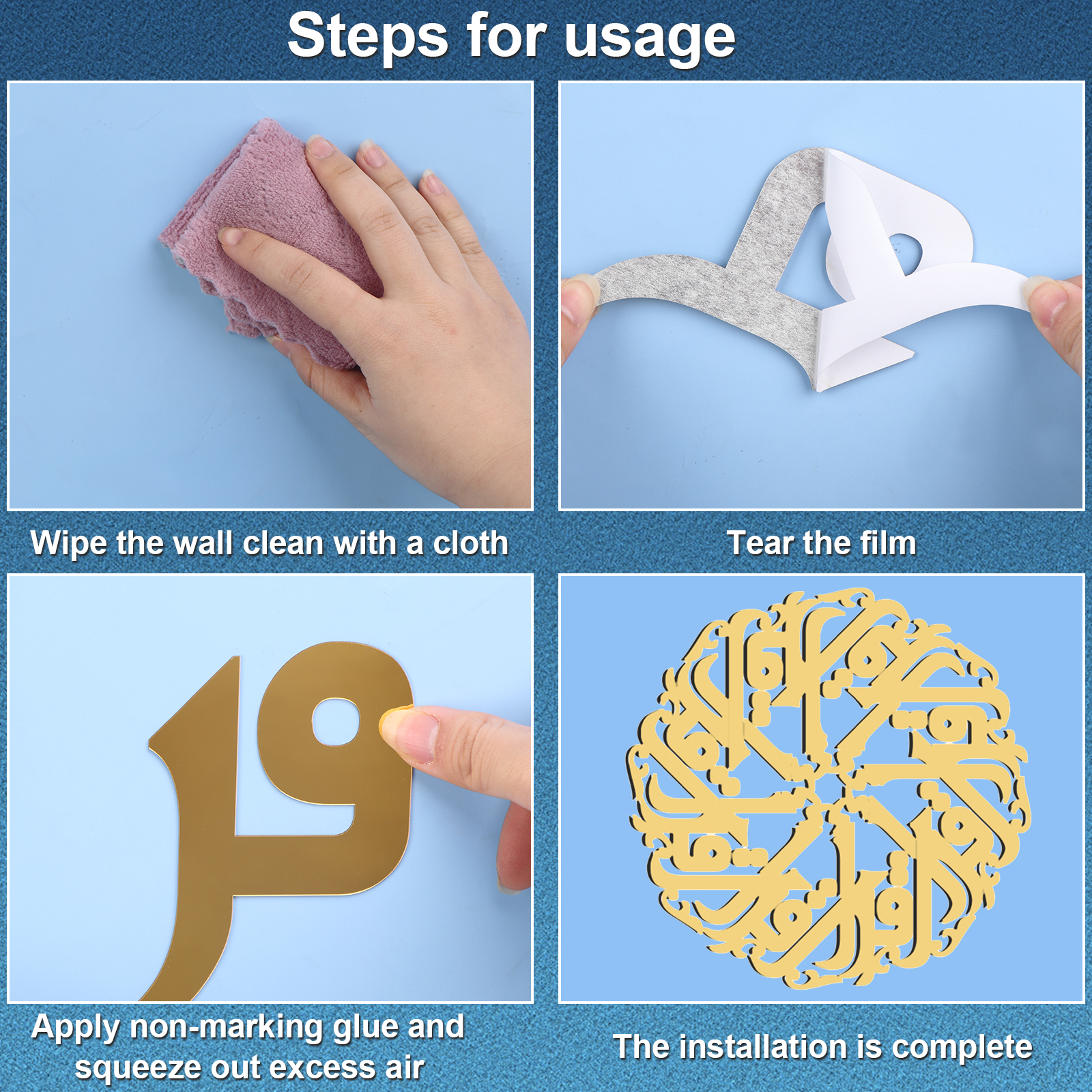 Steps for usage

Wipe the wall clean with a cloth

Tear the film

Apply non-marking glue and squeeze out excess air

The installation is complete