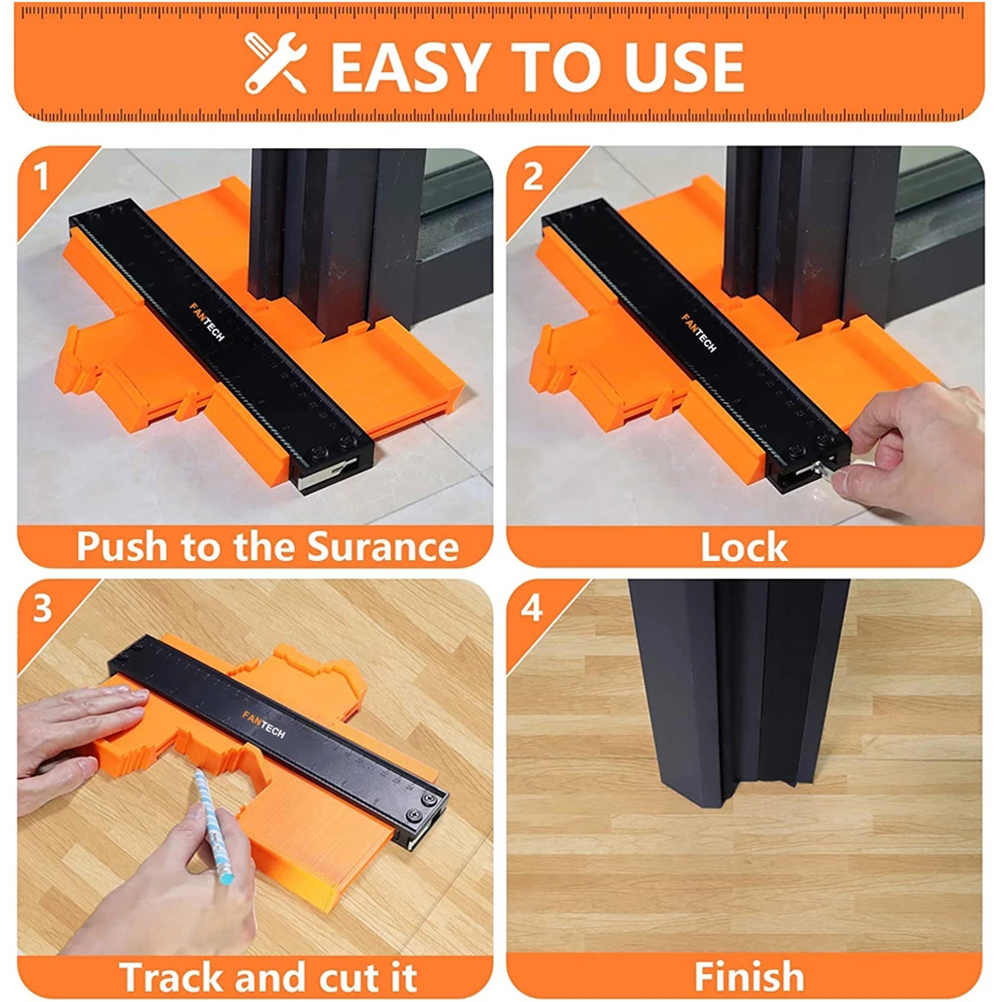 EASY TO USE

1
FANTECH
Push to the Surance

2
FANTECH
Lock

3
FANTECH
Track and cut it

4
Finish