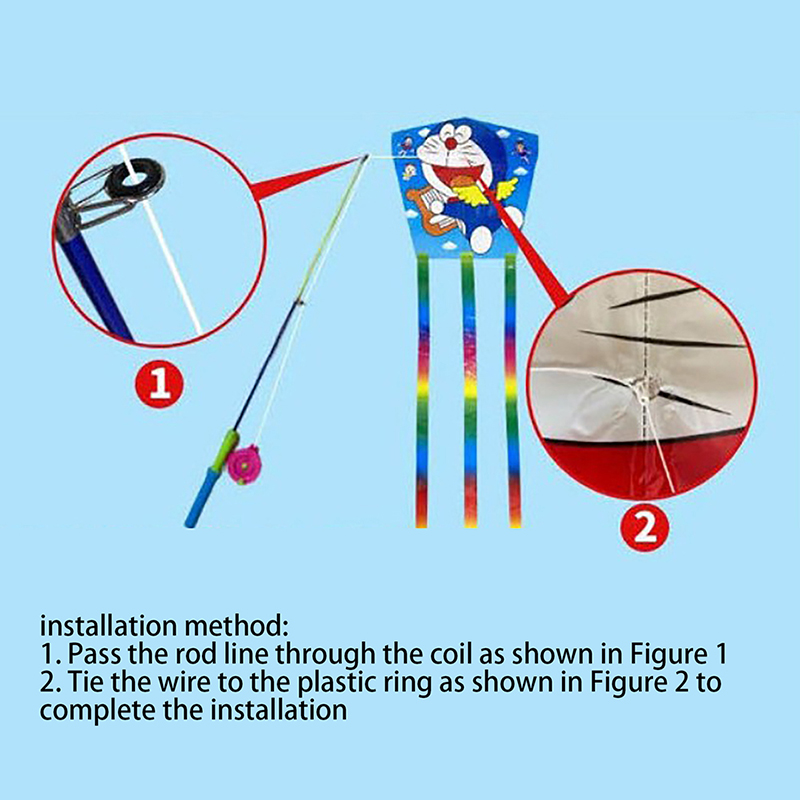 1

2

installation method:
1. Pass the rod line through the coil as shown in Figure 1
2. Tie the wire to the plastic ring as shown in Figure 2 to complete the installation