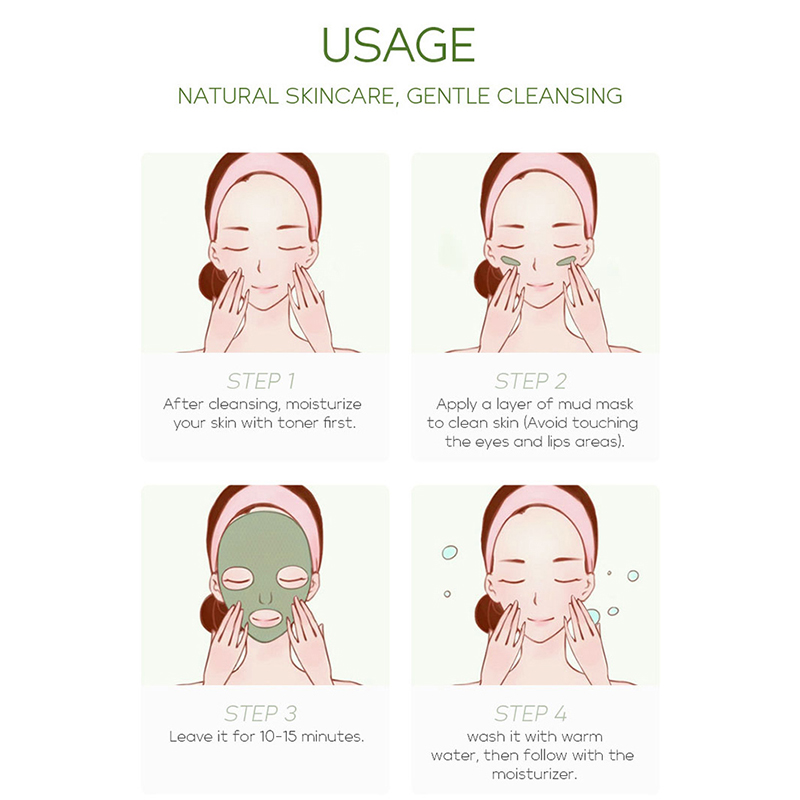 USAGE

NATURAL SKINCARE, GENTLE CLEANSING

STEP 1
After cleansing, moisturize your skin with toner first.

STEP 2
Apply a layer of mud mask to clean skin (Avoid touching the eyes and lips areas).

STEP 3
Leave it for 10-15 minutes.

STEP 4
wash it with warm water, then follow with the moisturizer.