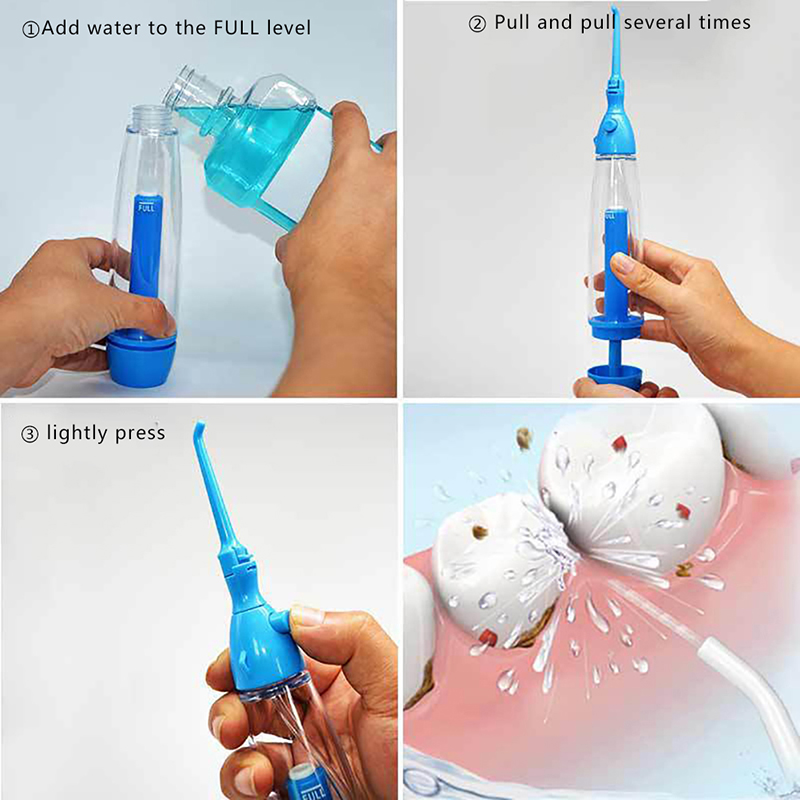 ①Add water to the FULL level

FULL

② Pull and pull several times

③ lightly press

FULL