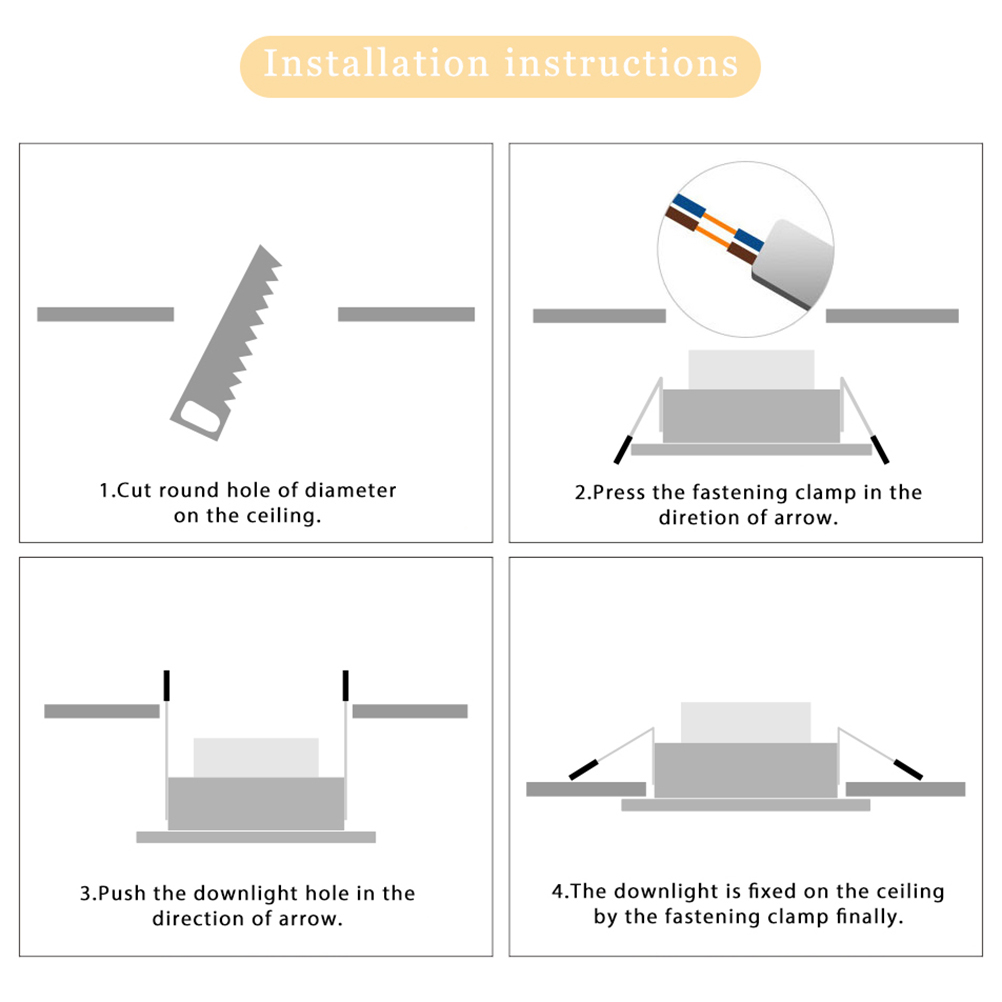 Installation instructions

1.Cut round hole of diameter on the ceiling.

2.Press the fastening clamp in the diretion of arrow.

3.Push the downlight hole in the direction of arrow.

4.The downlight is fixed on the ceiling by the fastening clamp finally.