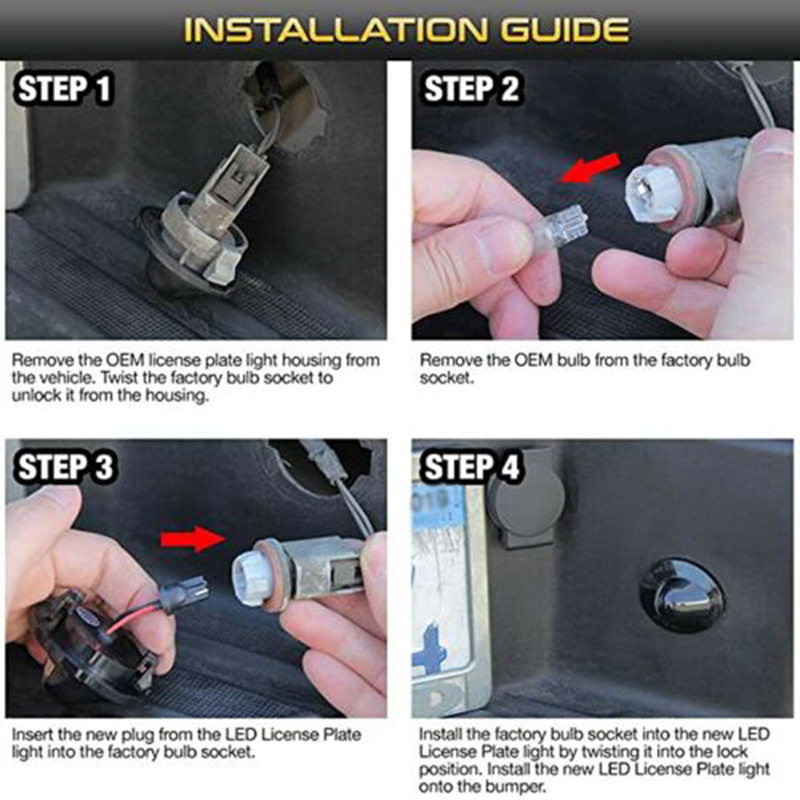 INSTALLATION GUIDE

STEP 1

Remove the OEM license plate light housing from the vehicle. Twist the factory bulb socket to unlock it from the housing.

STEP 2

Remove the OEM bulb from the factory bulb socket.

STEP 3

Insert the new plug from the LED License Plate light into the factory bulb socket.

STEP 4

019

Install the factory bulb socket into the new LED License Plate light by twisting it into the lock position. Install the new LED License Plate light onto the bumper.