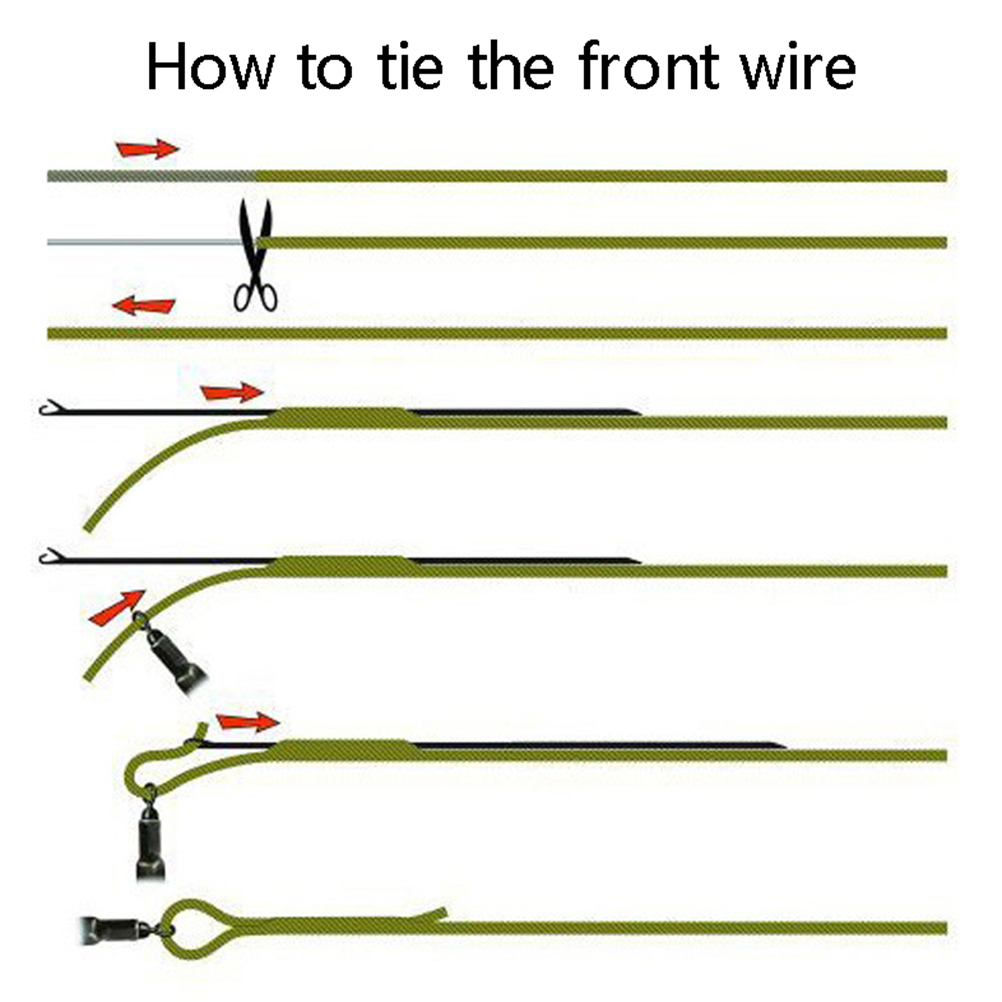 How to tie the front wire