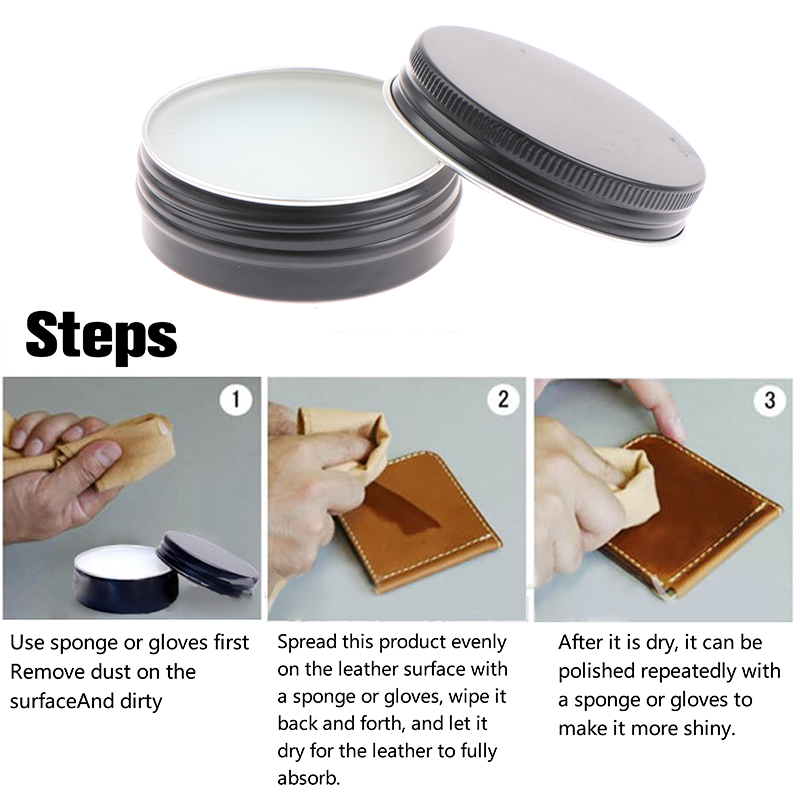 Steps

1

Use sponge or gloves first Remove dust on the surfaceAnd dirty

2

Spread this product evenly on the leather surface with a sponge or gloves, wipe it back and forth, and let it dry for the leather to fully absorb.

3

After it is dry, it can be polished repeatedly with a sponge or gloves to make it more shiny.