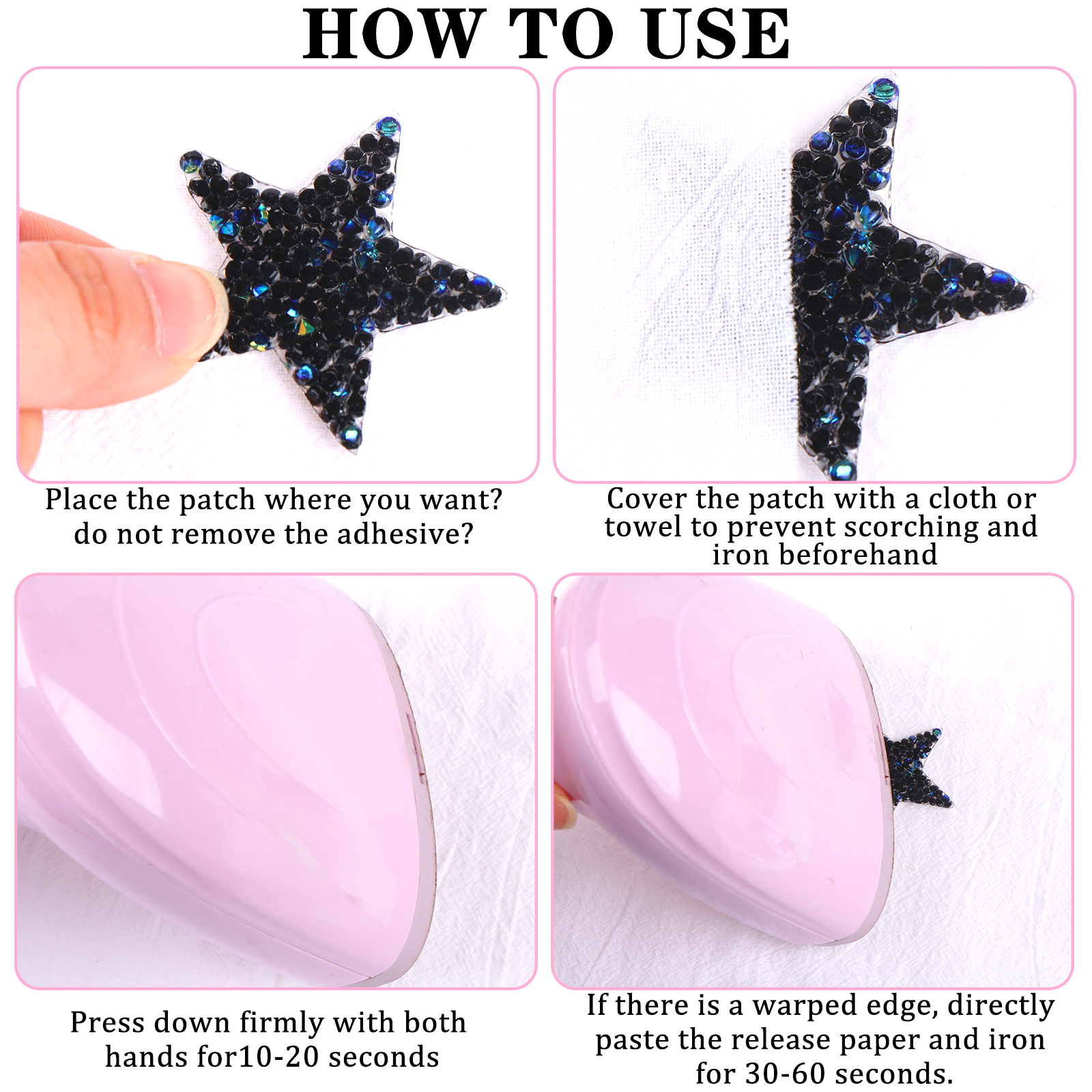 HOW TO USE

Place the patch where you want? do not remove the adhesive?

Cover the patch with a cloth or towel to prevent scorching and iron beforehand

Press down firmly with both hands for10-20 seconds

If there is a warped edge, directly paste the release paper and iron for 30-60 seconds.