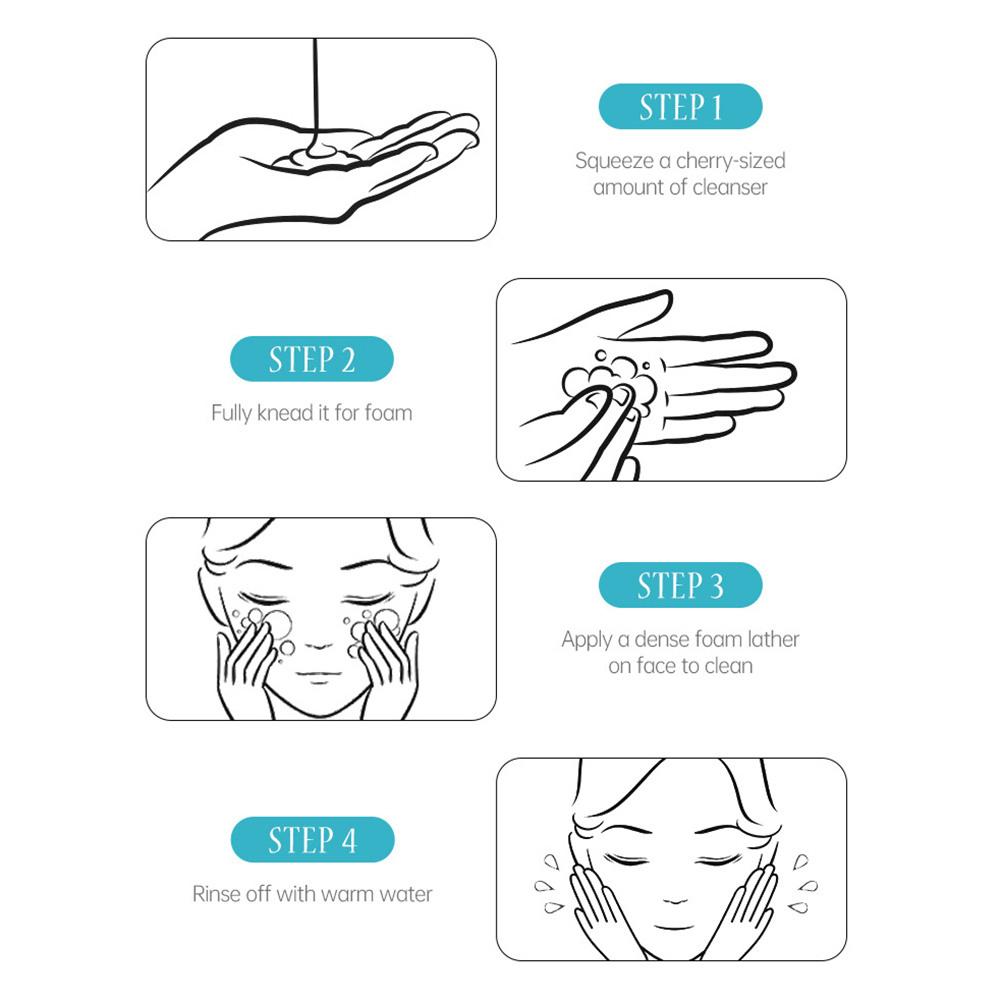 STEP 1
Squeeze a cherry-sized amount of cleanser

STEP 2
Fully knead it for foam

STEP 3
Apply a dense foam lather on face to clean

STEP 4
Rinse off with warm water