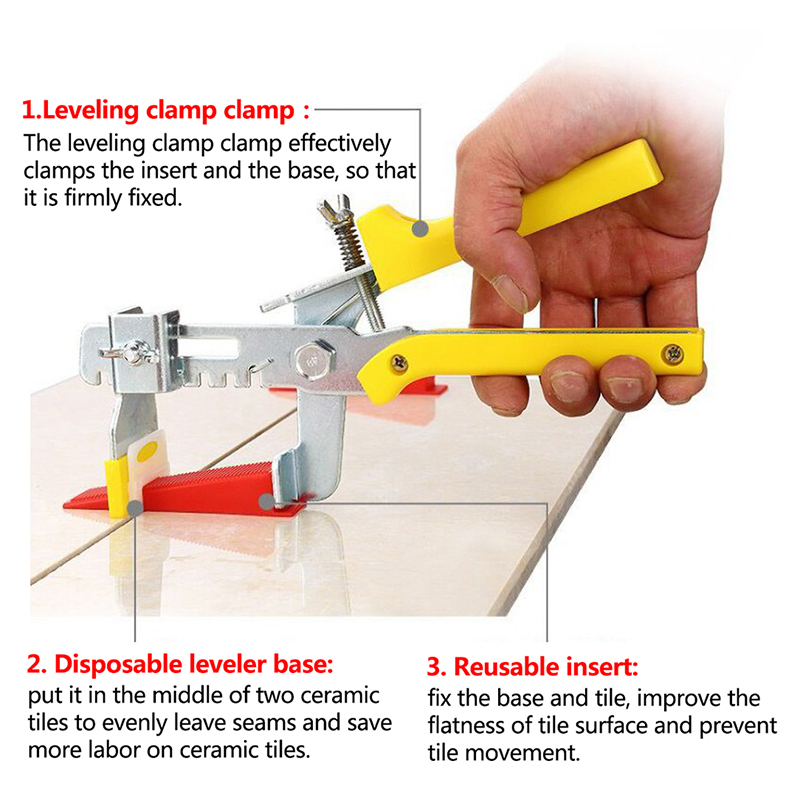 1.Leveling clamp clamp :
The leveling clamp clamp effectively clamps the insert and the base, so that it is firmly fixed.

2. Disposable leveler base:
put it in the middle of two ceramic tiles to evenly leave seams and save more labor on ceramic tiles.

3. Reusable insert:
fix the base and tile, improve the flatness of tile surface and prevent tile movement.