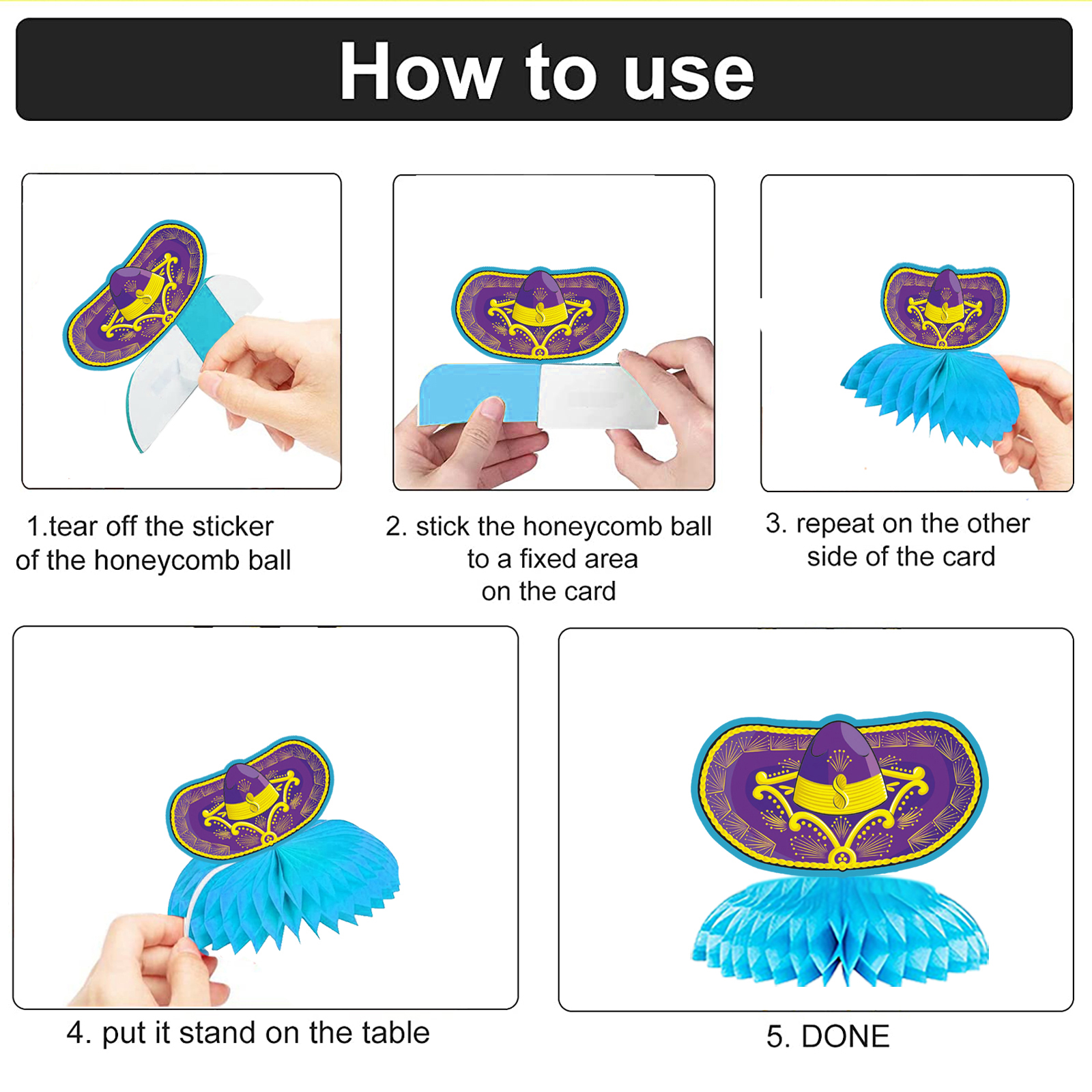 How to use

1.tear off the sticker of the honeycomb ball

2. stick the honeycomb ball to a fixed area on the card

3. repeat on the other side of the card

4. put it stand on the table

5. DONE