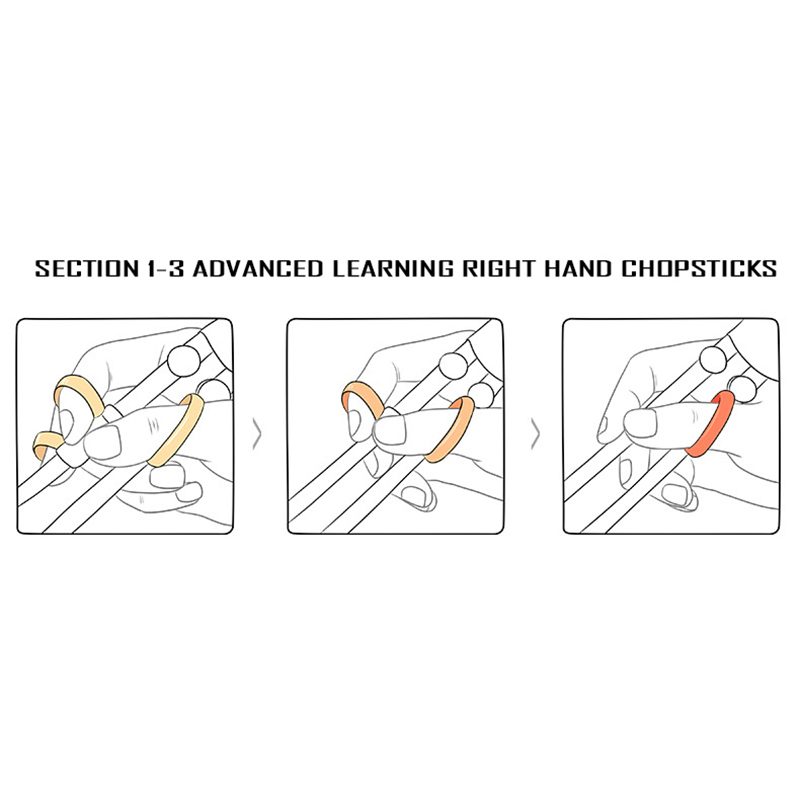 SECTION 1-3 ADVANCED LEARNING RIGHT HAND CHOPSTICKS