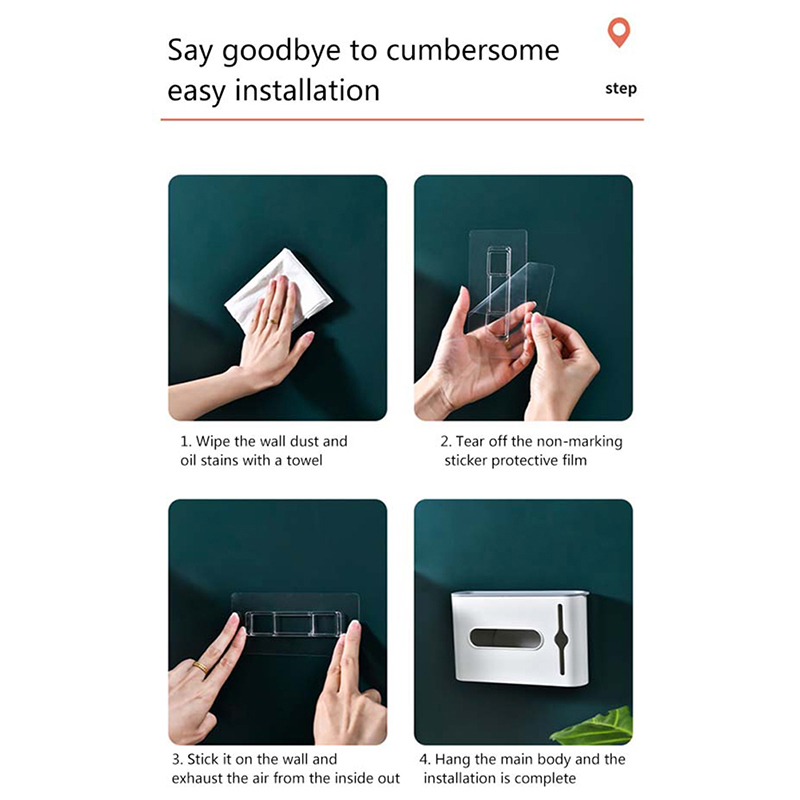 Say goodbye to cumbersome easy installation

step

1. Wipe the wall dust and oil stains with a towel

2. Tear off the non-marking sticker protective film

3. Stick it on the wall and exhaust the air from the inside out

4. Hang the main body and the installation is complete