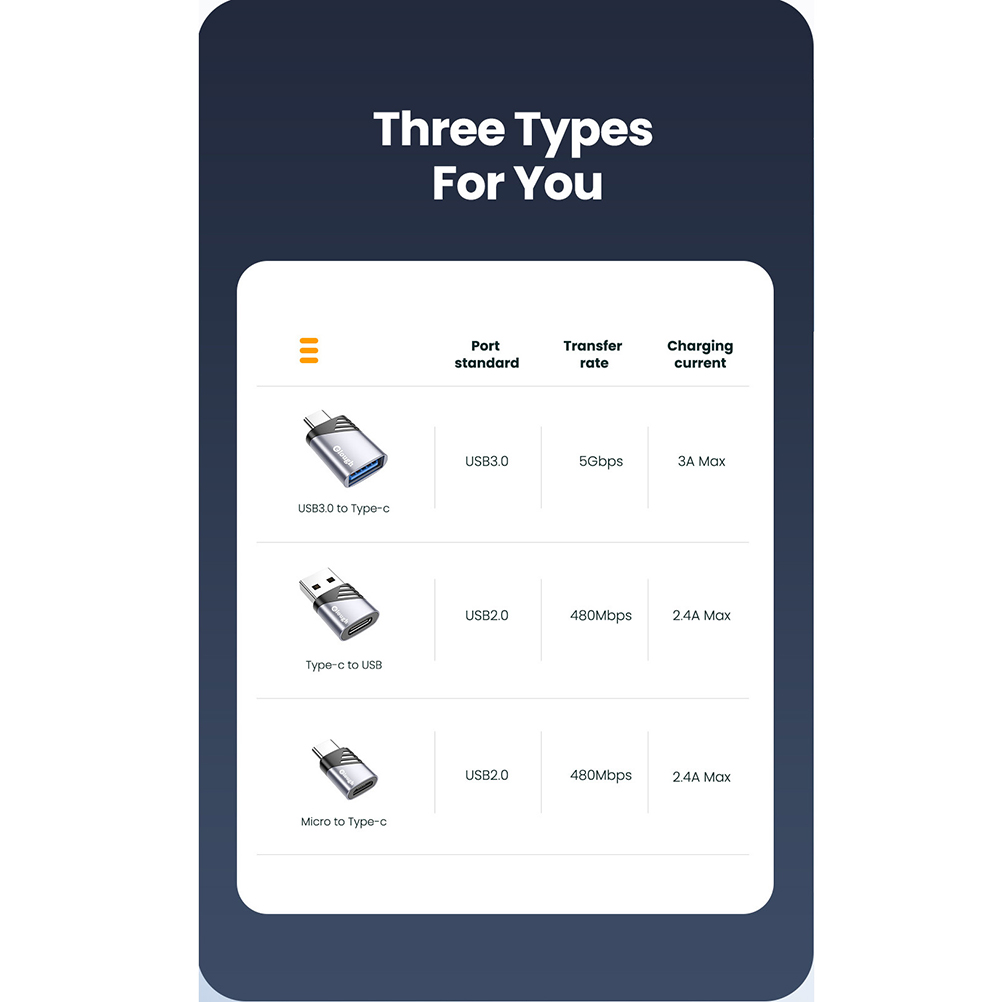 Three Types For You

| | Port standard | Transfer rate | Charging current |
|---|---|---|---|
| USB3.0 to Type-c | USB3.0 | 5Gbps | 3A Max |
| Type-c to USB | USB2.0 | 480Mbps | 2.4A Max |
| Micro to Type-c | USB2.0 | 480Mbps | 2.4A Max |