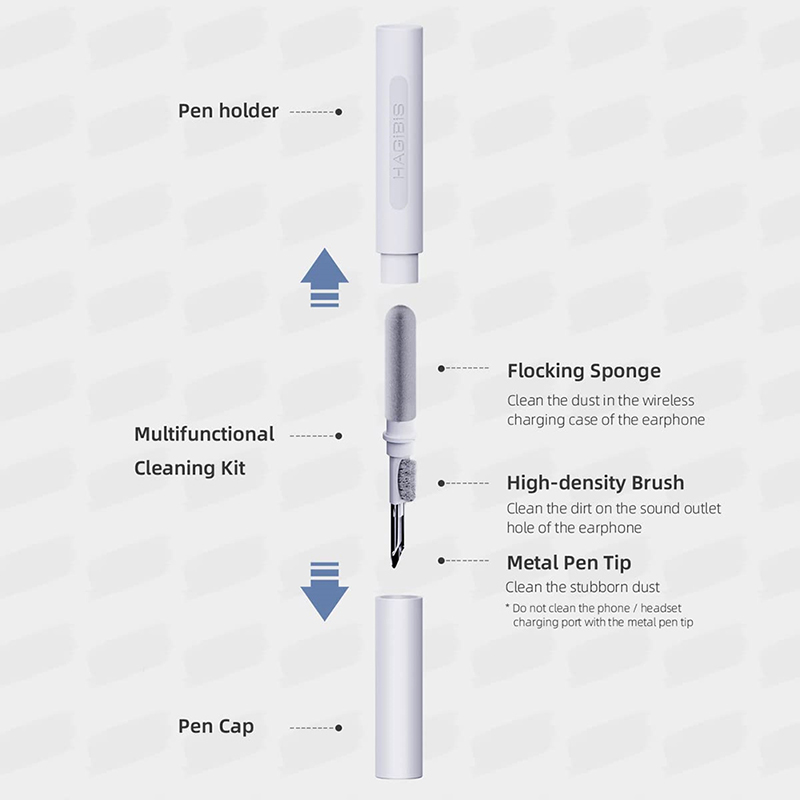 Pen holder

HAGIBIS

Flocking Sponge
Clean the dust in the wireless charging case of the earphone

Multifunctional Cleaning Kit

High-density Brush
Clean the dirt on the sound outlet hole of the earphone

Metal Pen Tip
Clean the stubborn dust
* Do not clean the phone / headset charging port with the metal pen tip

Pen Cap