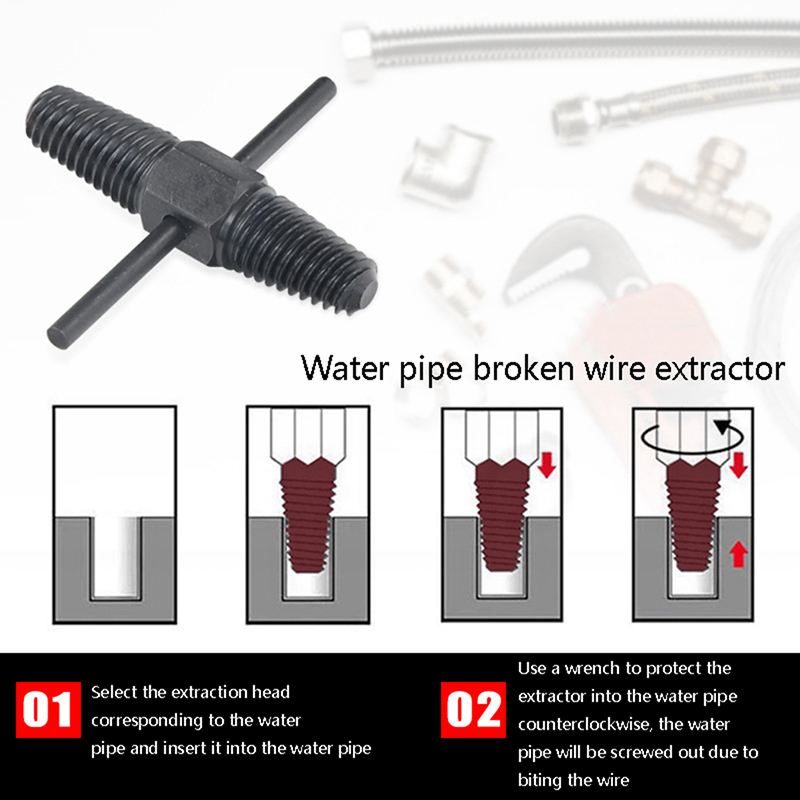 Water pipe broken wire extractor

01 Select the extraction head corresponding to the water pipe and insert it into the water pipe

02 Use a wrench to protect the extractor into the water pipe counterclockwise, the water pipe will be screwed out due to biting the wire