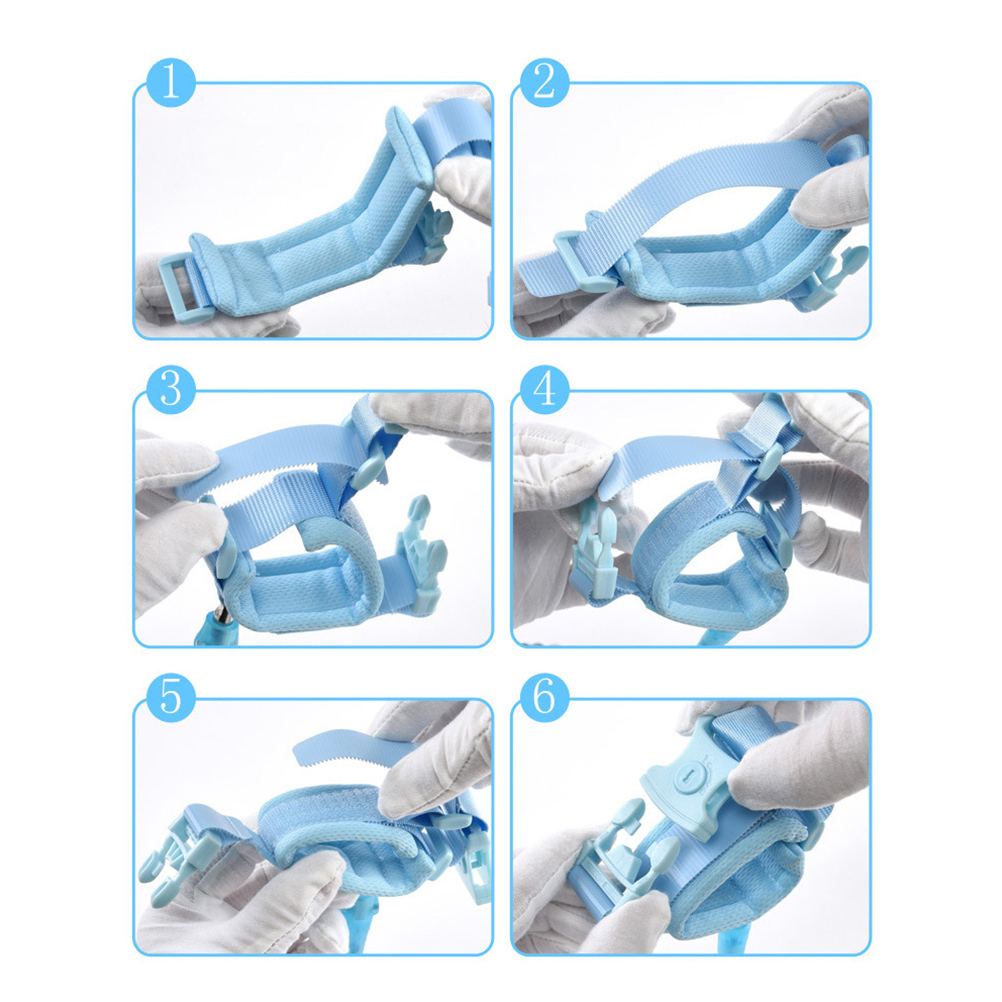 1
2
3
4
5
6