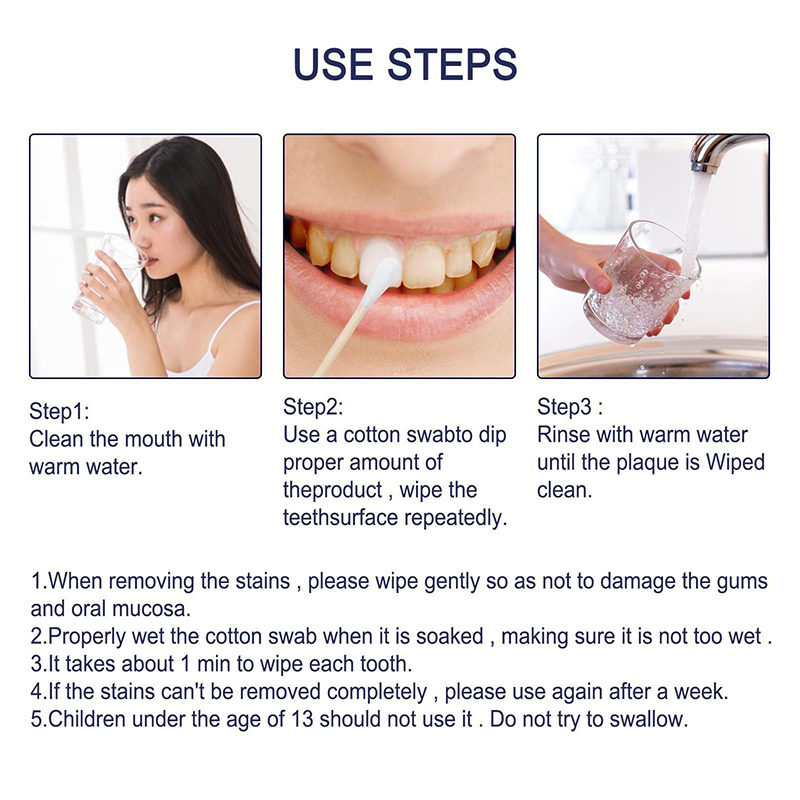 USE STEPS

Step1:
Clean the mouth with warm water.

Step2:
Use a cotton swabto dip proper amount of theproduct , wipe the teethsurface repeatedly.

Step3 :
Rinse with warm water until the plaque is Wiped clean.

1.When removing the stains , please wipe gently so as not to damage the gums and oral mucosa.
2.Properly wet the cotton swab when it is soaked , making sure it is not too wet .
3.It takes about 1 min to wipe each tooth.
4.If the stains can't be removed completely , please use again after a week.
5.Children under the age of 13 should not use it . Do not try to swallow.