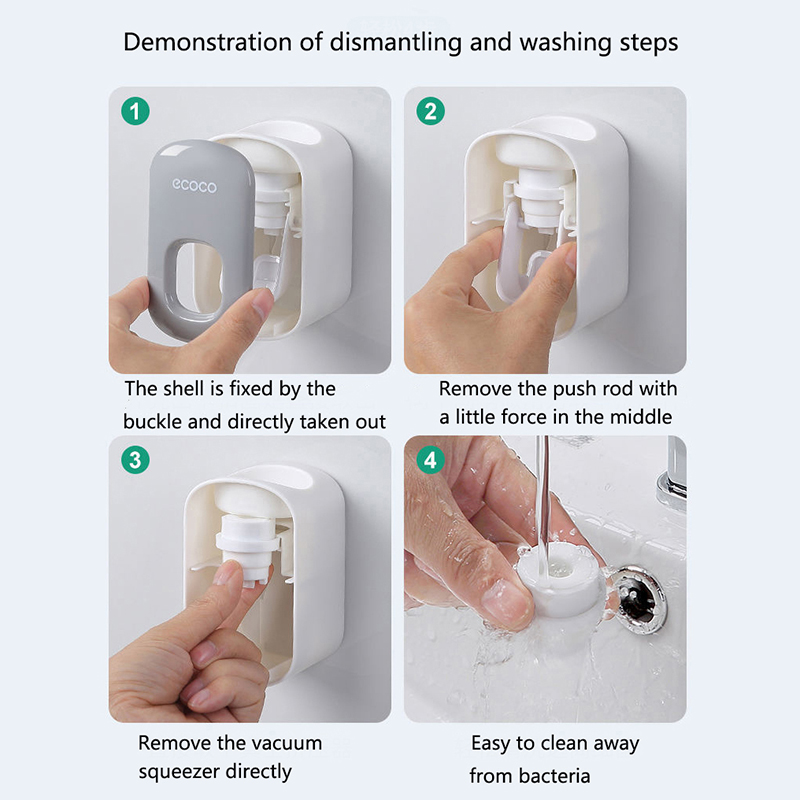 Demonstration of dismantling and washing steps

1

ecoco

The shell is fixed by the buckle and directly taken out

2

Remove the push rod with a little force in the middle

3

Remove the vacuum squeezer directly

4

Easy to clean away from bacteria