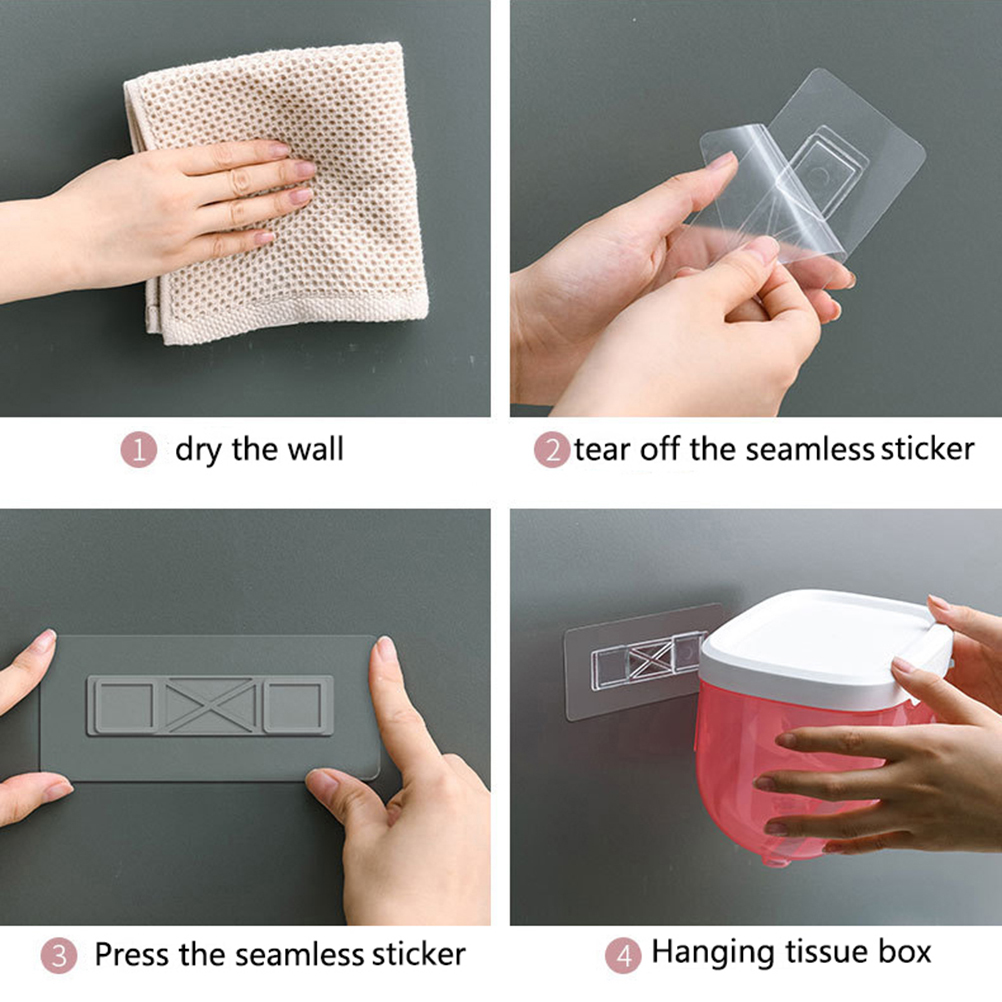 1 dry the wall

2 tear off the seamless sticker

3 Press the seamless sticker

4 Hanging tissue box