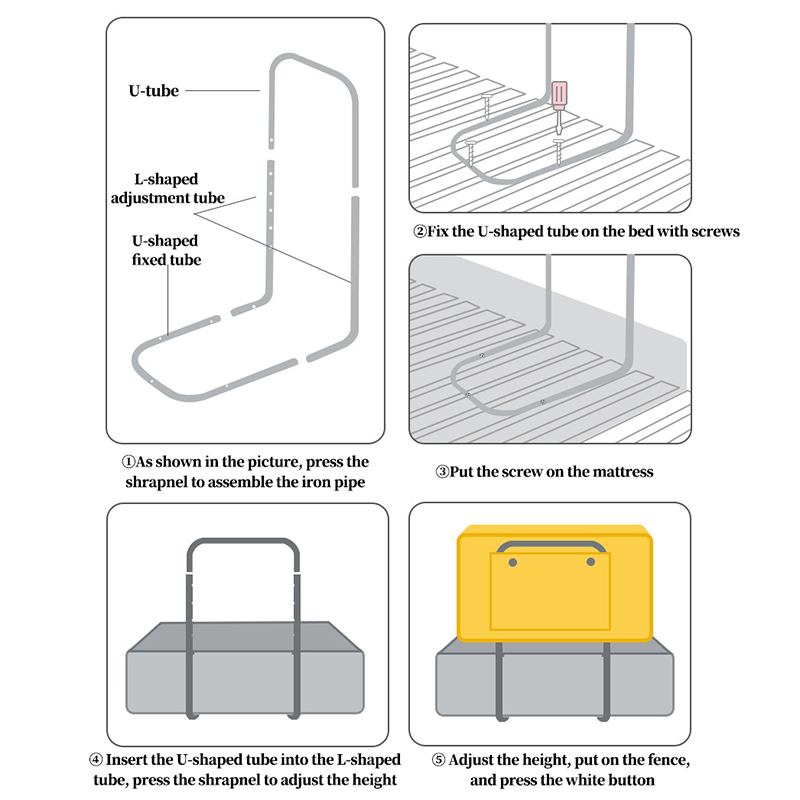 U-tube

L-shaped adjustment tube

U-shaped fixed tube

①As shown in the picture, press the shrapnel to assemble the iron pipe

②Fix the U-shaped tube on the bed with screws

③Put the screw on the mattress

④ Insert the U-shaped tube into the L-shaped tube, press the shrapnel to adjust the height

⑤ Adjust the height, put on the fence, and press the white button