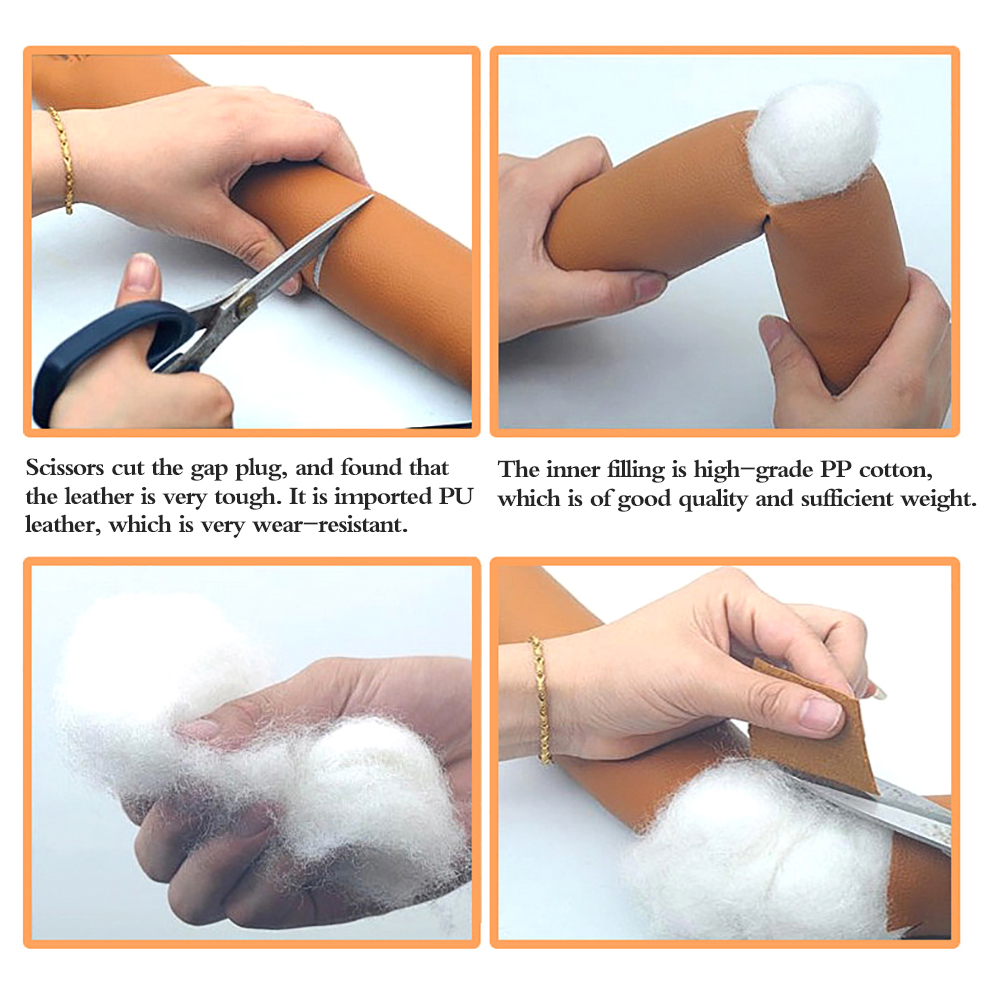 Scissors cut the gap plug, and found that the leather is very tough. It is imported PU leather, which is very wear-resistant.

The inner filling is high-grade PP cotton, which is of good quality and sufficient weight.