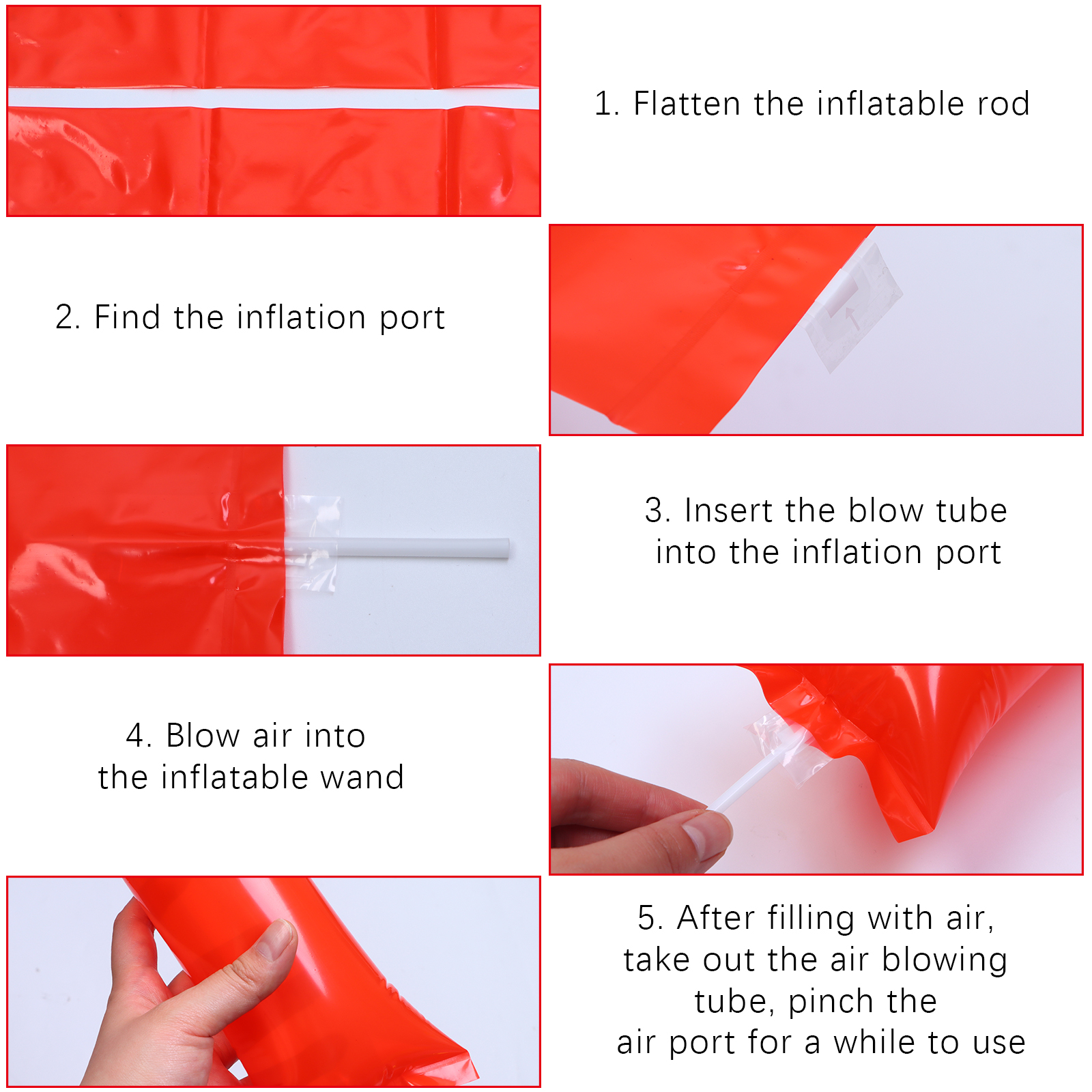 1. Flatten the inflatable rod

2. Find the inflation port

3. Insert the blow tube into the inflation port

4. Blow air into the inflatable wand

5. After filling with air, take out the air blowing tube, pinch the air port for a while to use