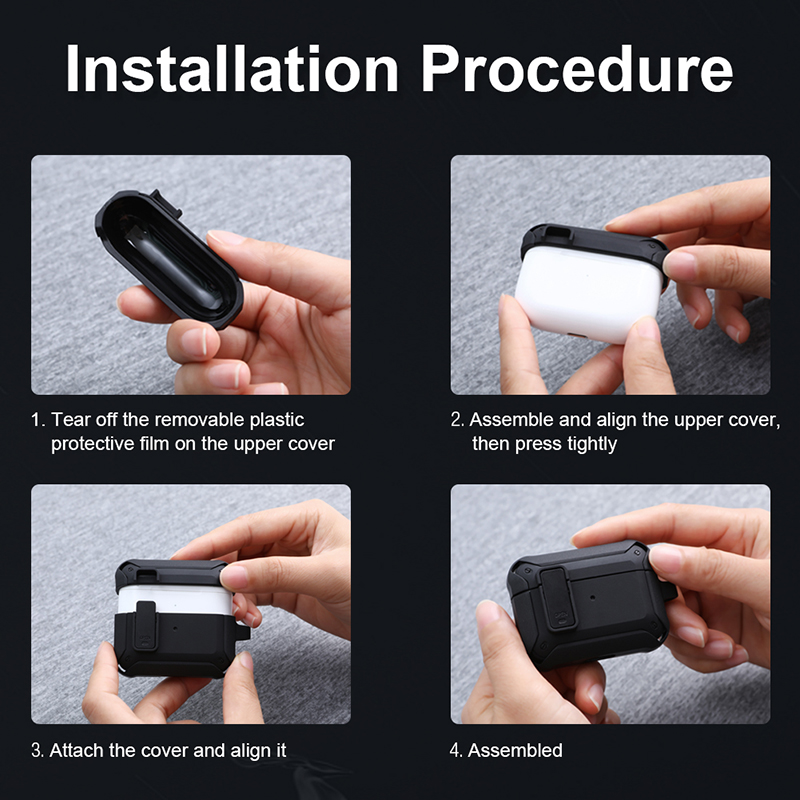 Installation Procedure

1. Tear off the removable plastic protective film on the upper cover

2. Assemble and align the upper cover, then press tightly

3. Attach the cover and align it

4. Assembled