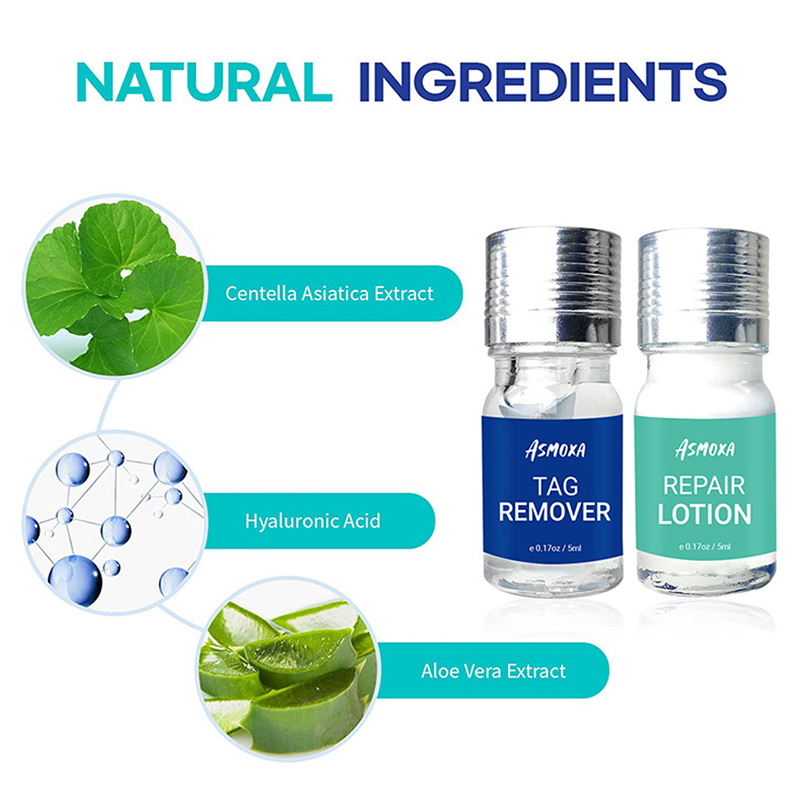 NATURAL INGREDIENTS

Centella Asiatica Extract

Hyaluronic Acid

Aloe Vera Extract

ASMOXA
TAG
REMOVER
e 0.17oz / 5ml

ASMOXA
REPAIR
LOTION
e 0.17oz / 5ml