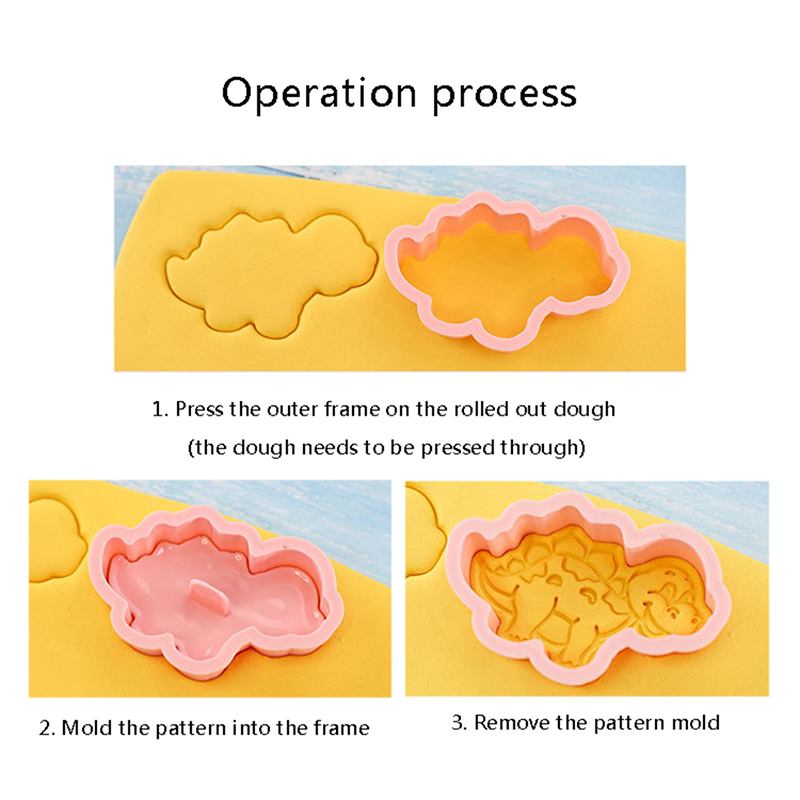 Operation process

1. Press the outer frame on the rolled out dough
(the dough needs to be pressed through)

2. Mold the pattern into the frame

3. Remove the pattern mold