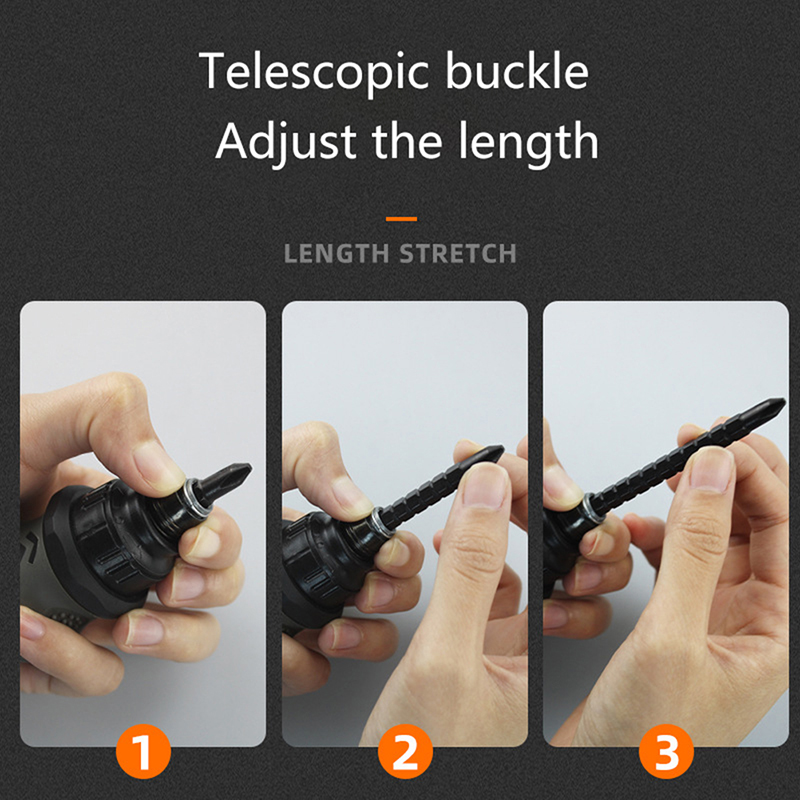 Telescopic buckle
Adjust the length

LENGTH STRETCH

1

2

3