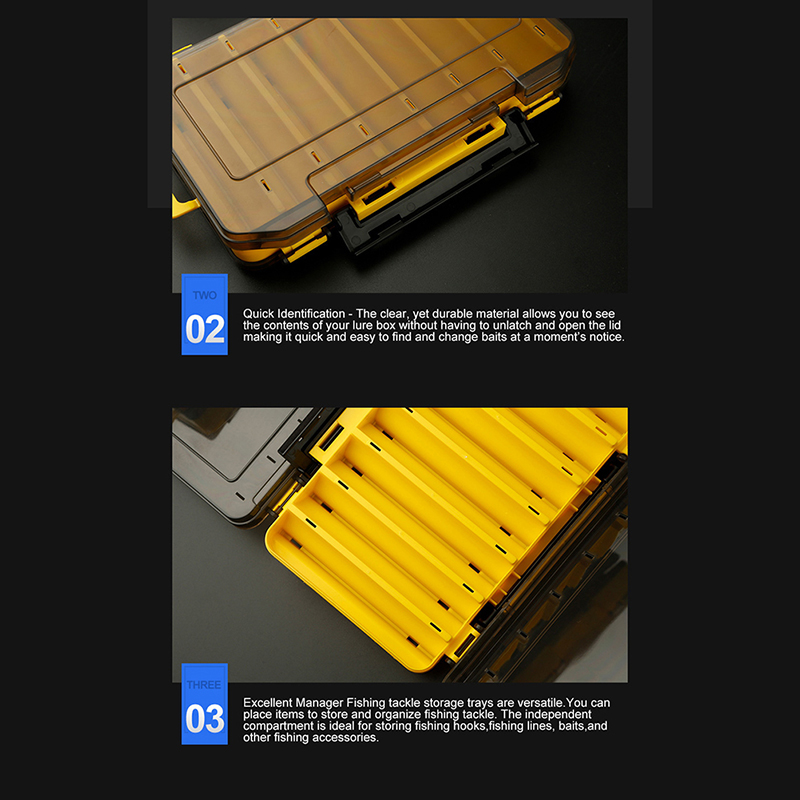 TWO

02

Quick Identification - The clear, yet durable material allows you to see the contents of your lure box without having to unlatch and open the lid making it quick and easy to find and change baits at a moment's notice.

THREE

03

Excellent Manager Fishing tackle storage trays are versatile.You can place items to store and organize fishing tackle. The independent compartment is ideal for storing fishing hooks,fishing lines, baits,and other fishing accessories.