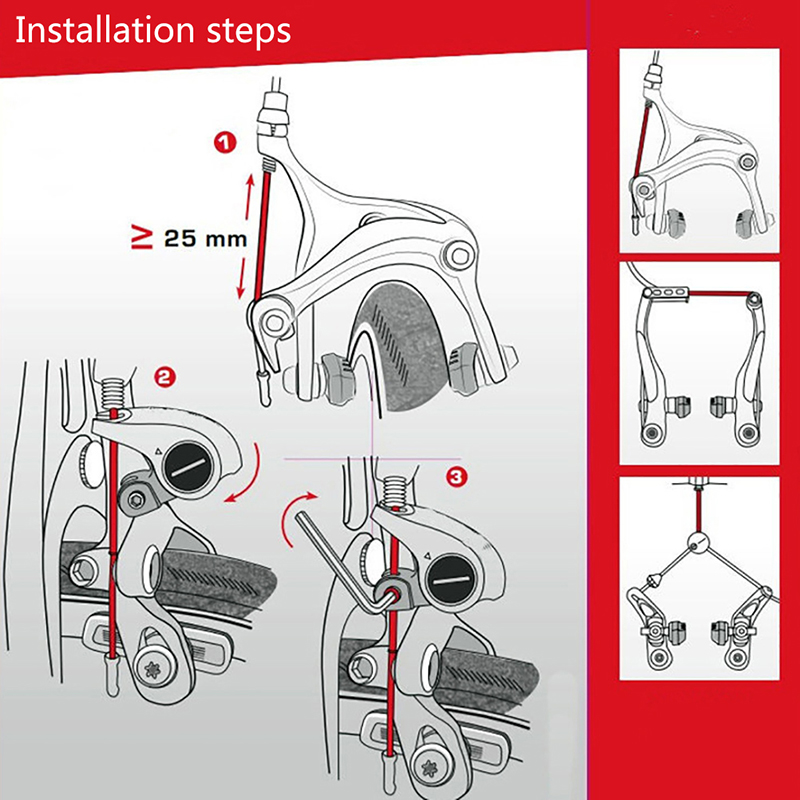 Installation steps

1

$\geq$ 25 mm

2

3