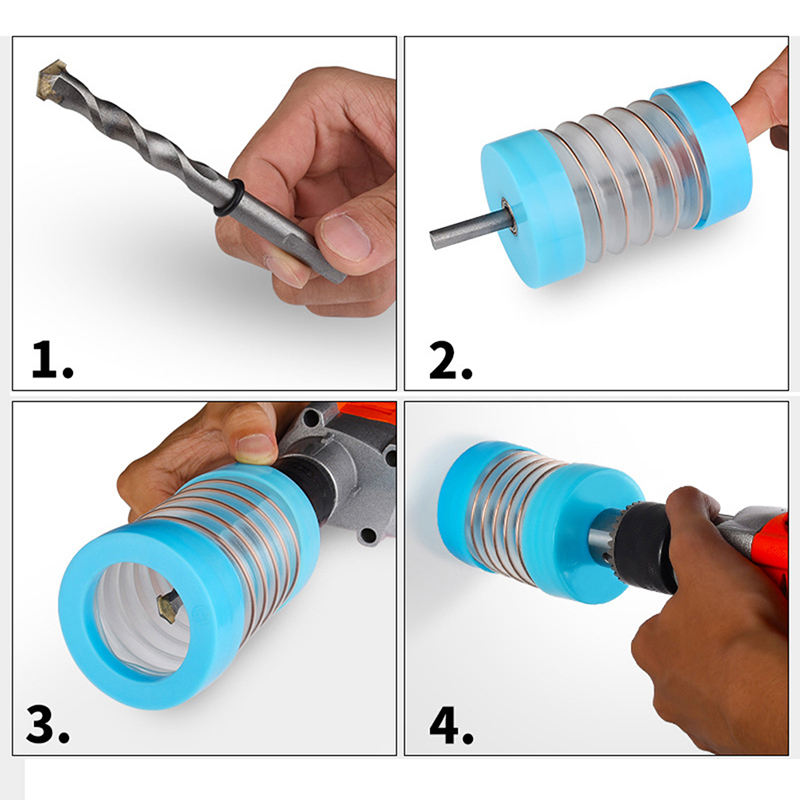 1.

2.

3.

4.