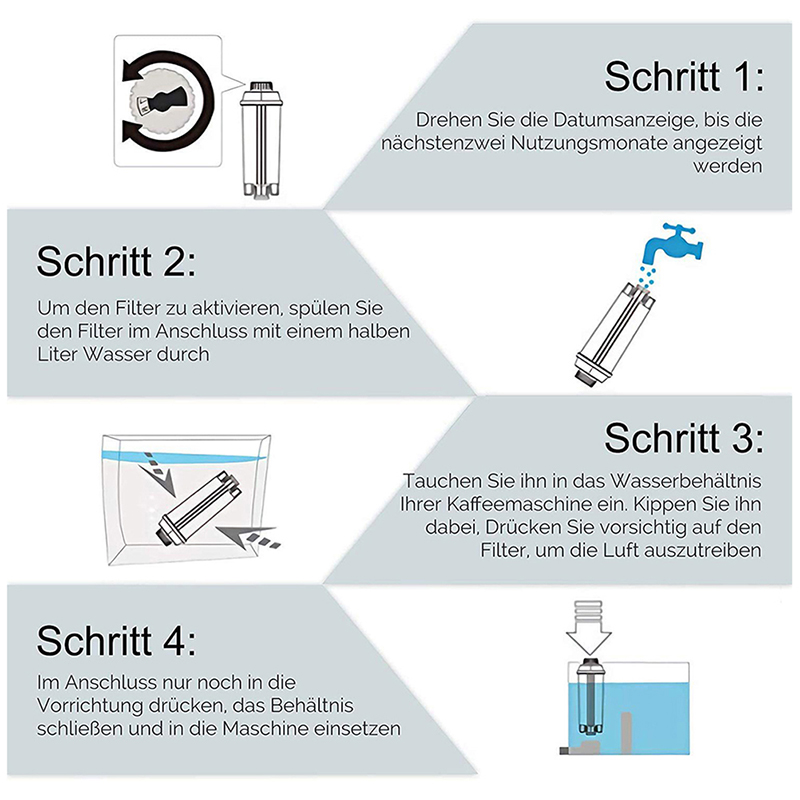 Schritt 1:

Drehen Sie die Datumsanzeige, bis die nächstenzwei Nutzungsmonate angezeigt werden

Schritt 2:

Um den Filter zu aktivieren, spülen Sie den Filter im Anschluss mit einem halben Liter Wasser durch

Schritt 3:

Tauchen Sie ihn in das Wasserbehältnis Ihrer Kaffeemaschine ein. Kippen Sie ihn dabei, Drücken Sie vorsichtig auf den Filter, um die Luft auszutreiben

Schritt 4:

Im Anschluss nur noch in die Vorrichtung drücken, das Behältnis schließen und in die Maschine einsetzen