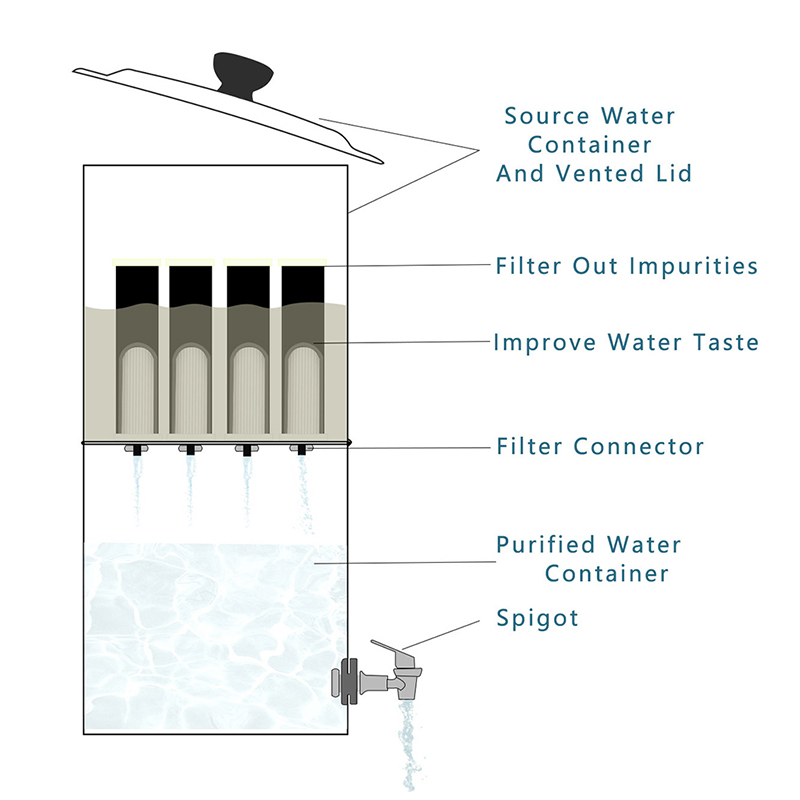 Source Water Container And Vented Lid

Filter Out Impurities

Improve Water Taste

Filter Connector

Purified Water Container

Spigot