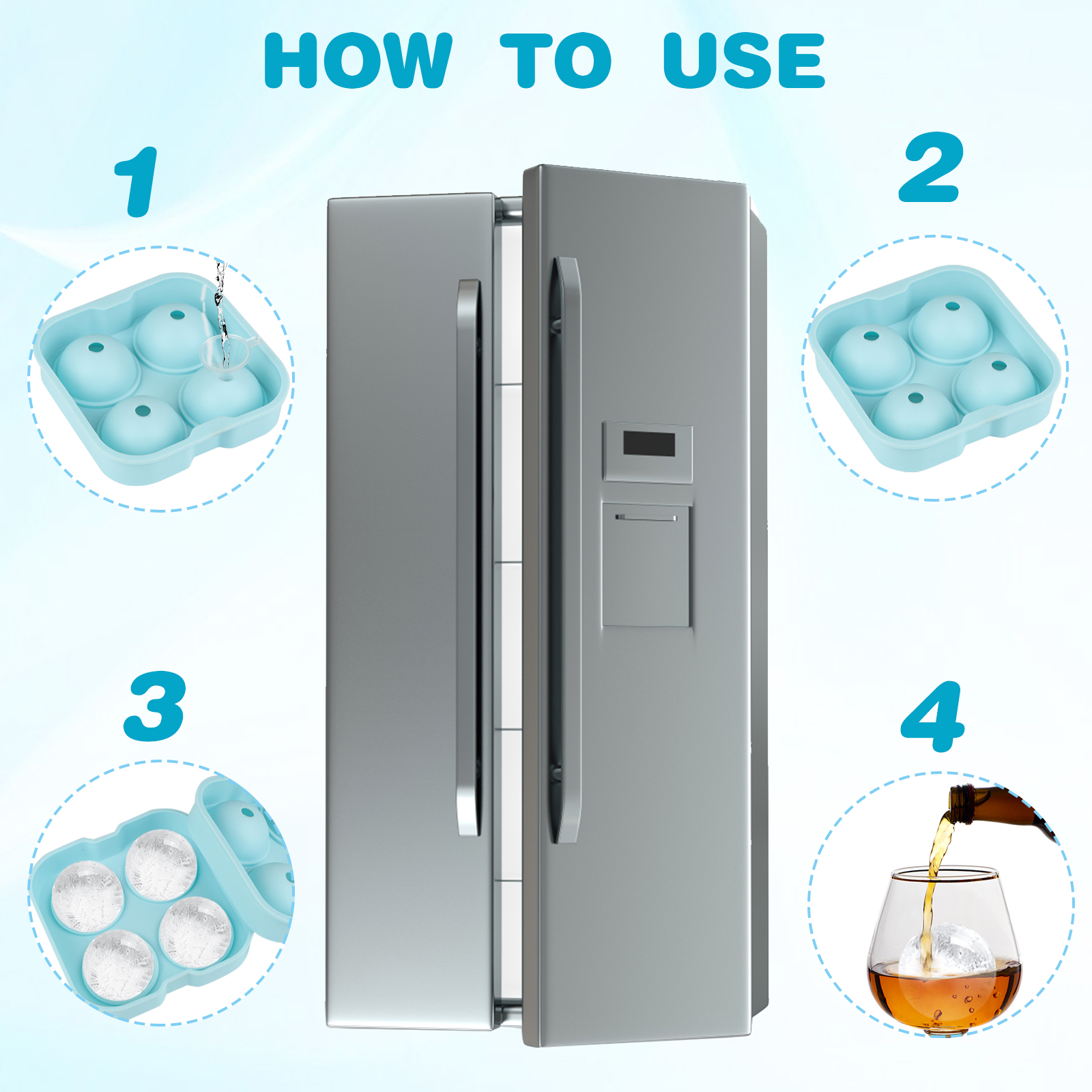 HOW TO USE

1

2

3

4