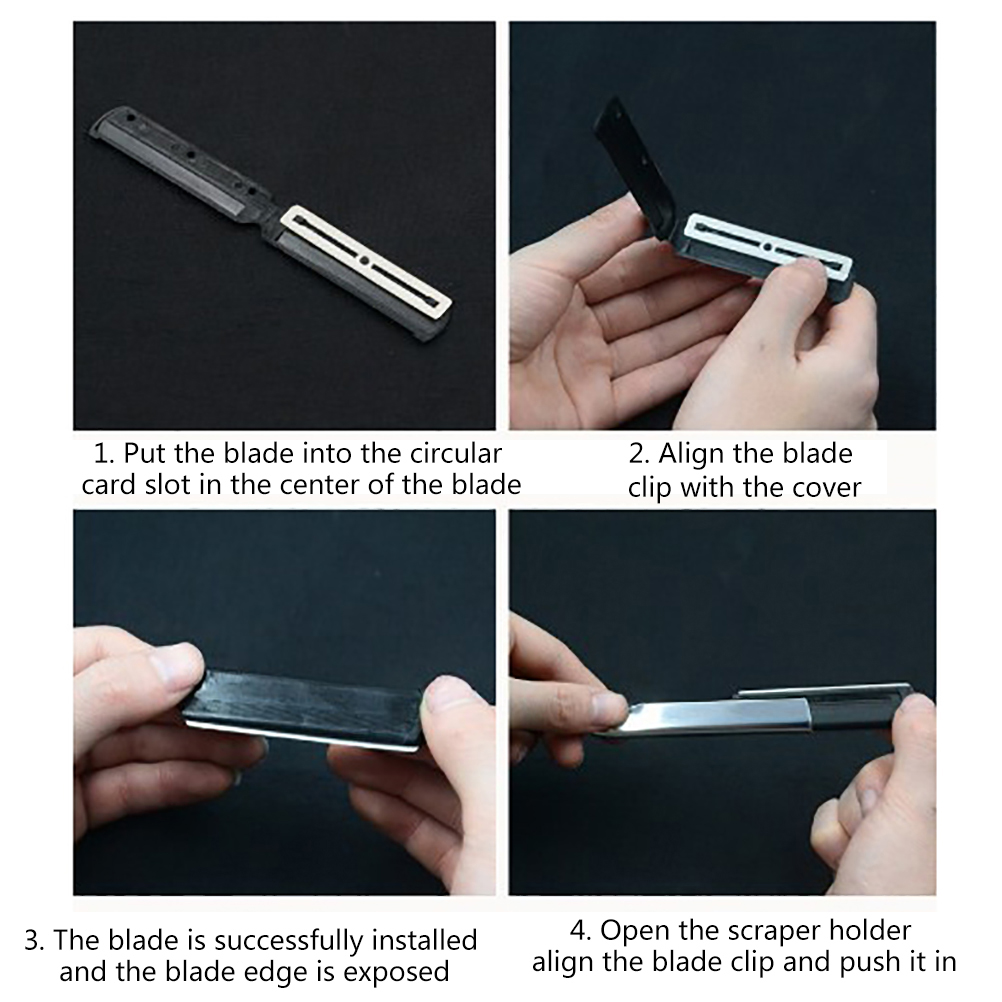 1. Put the blade into the circular card slot in the center of the blade

2. Align the blade clip with the cover

3. The blade is successfully installed and the blade edge is exposed

4. Open the scraper holder align the blade clip and push it in