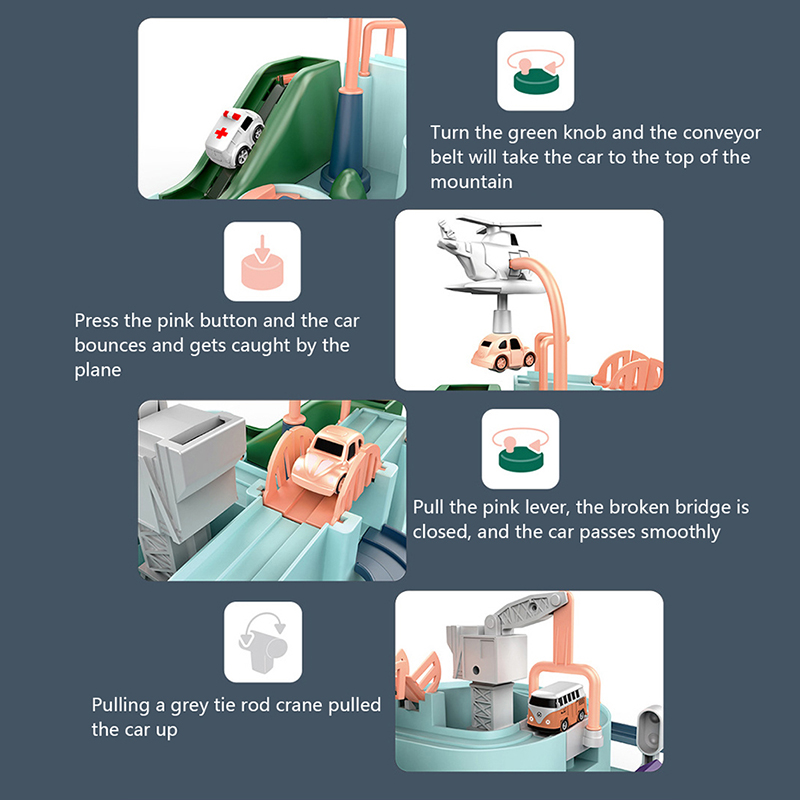 Turn the green knob and the conveyor belt will take the car to the top of the mountain

Press the pink button and the car bounces and gets caught by the plane

Pull the pink lever, the broken bridge is closed, and the car passes smoothly

Pulling a grey tie rod crane pulled the car up