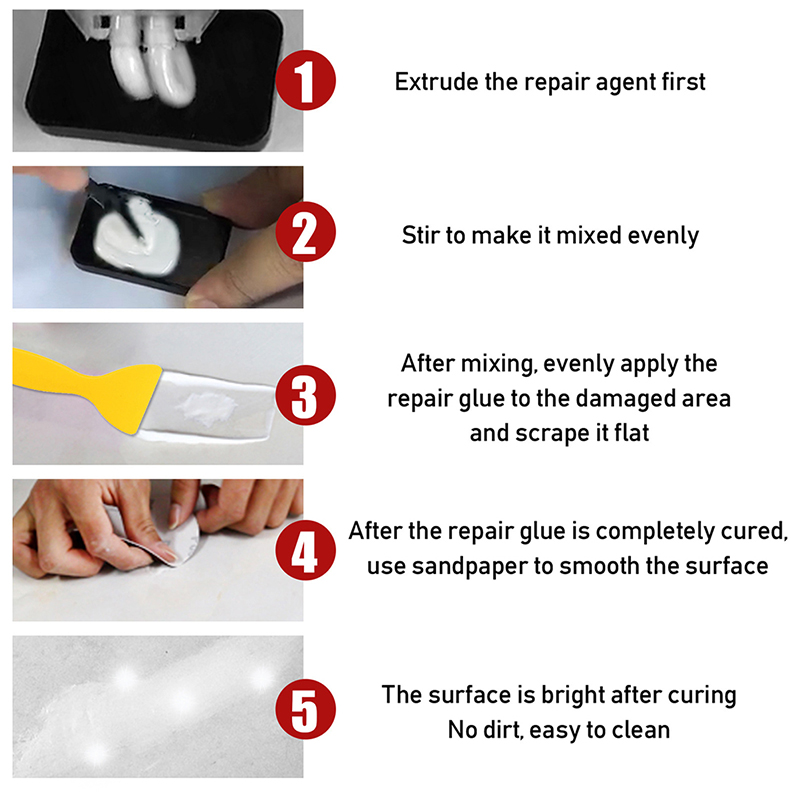 1
Extrude the repair agent first

2
Stir to make it mixed evenly

3
After mixing, evenly apply the repair glue to the damaged area and scrape it flat

4
After the repair glue is completely cured, use sandpaper to smooth the surface

5
The surface is bright after curing
No dirt, easy to clean